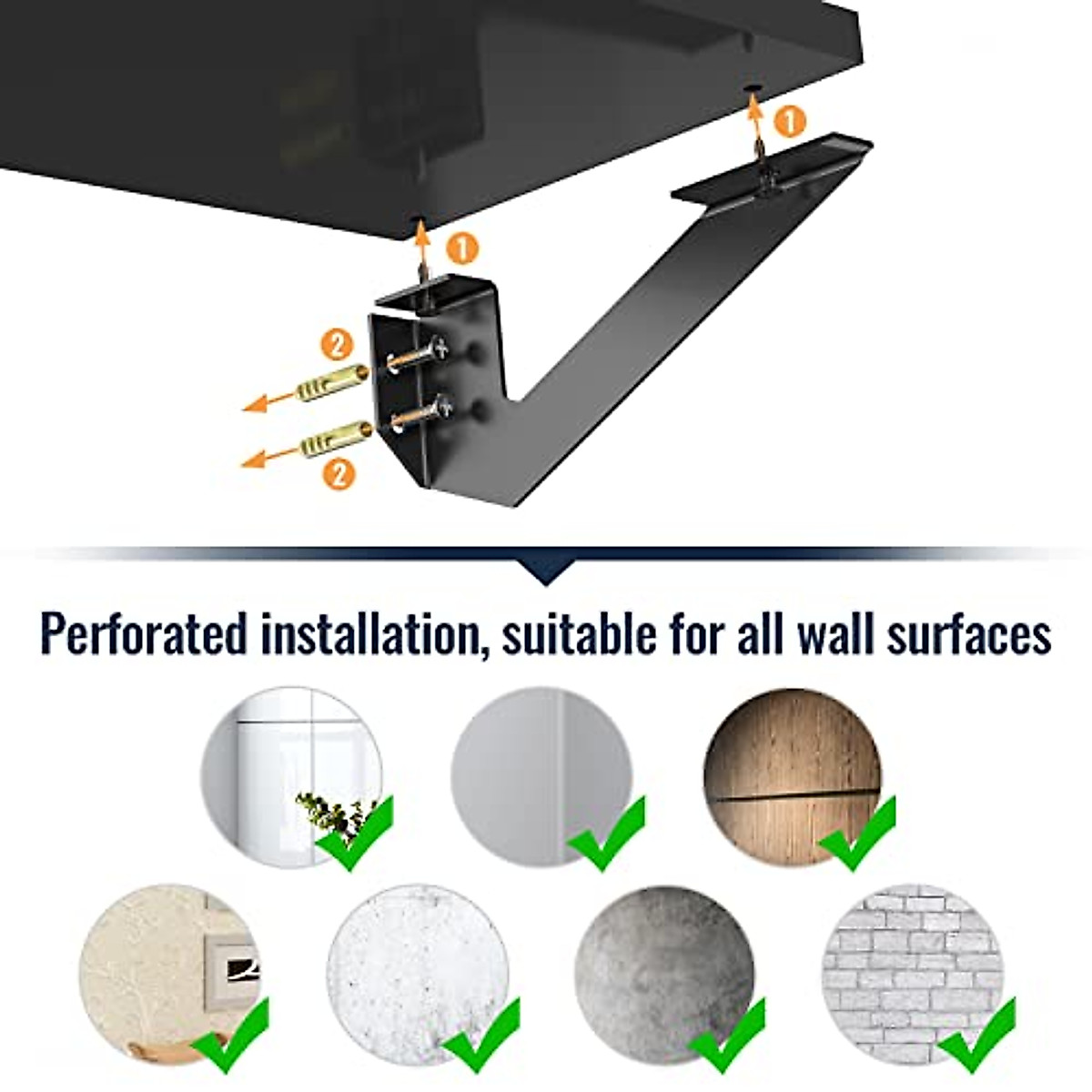 1
1
2
2
Perforated installation, suitable for all wall surfaces