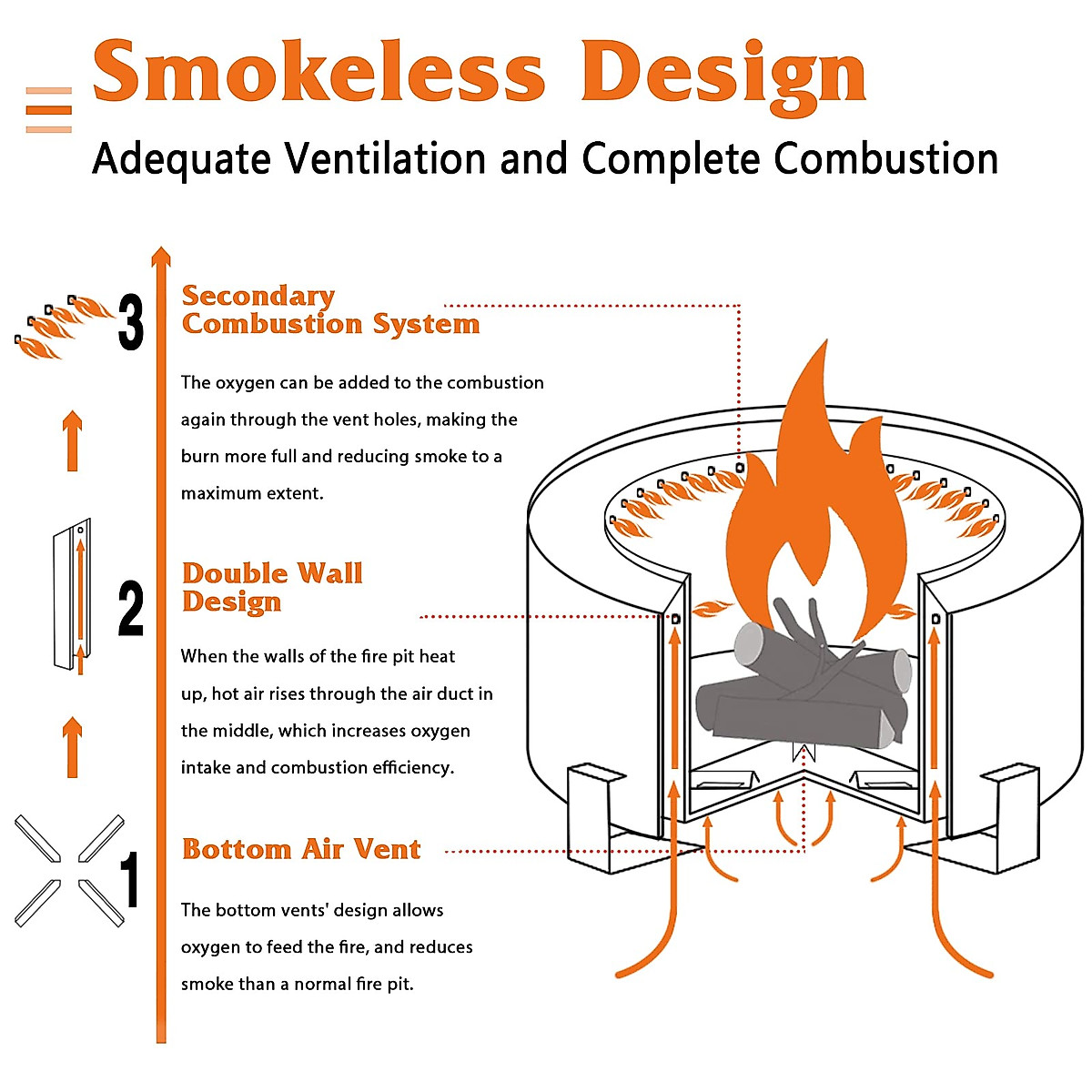 Smokeless Design

Adequate Ventilation and Complete Combustion

3

Secondary Combustion System

The oxygen can be added to the combustion again through the vent holes, making the burn more full and reducing smoke to a maximum extent.

2

Double Wall Design

When the walls of the fire pit heat up, hot air rises through the air duct in the middle, which increases oxygen intake and combustion efficiency.

1

Bottom Air Vent

The bottom vents' design allows oxygen to feed the fire, and reduces smoke than a normal fire pit.