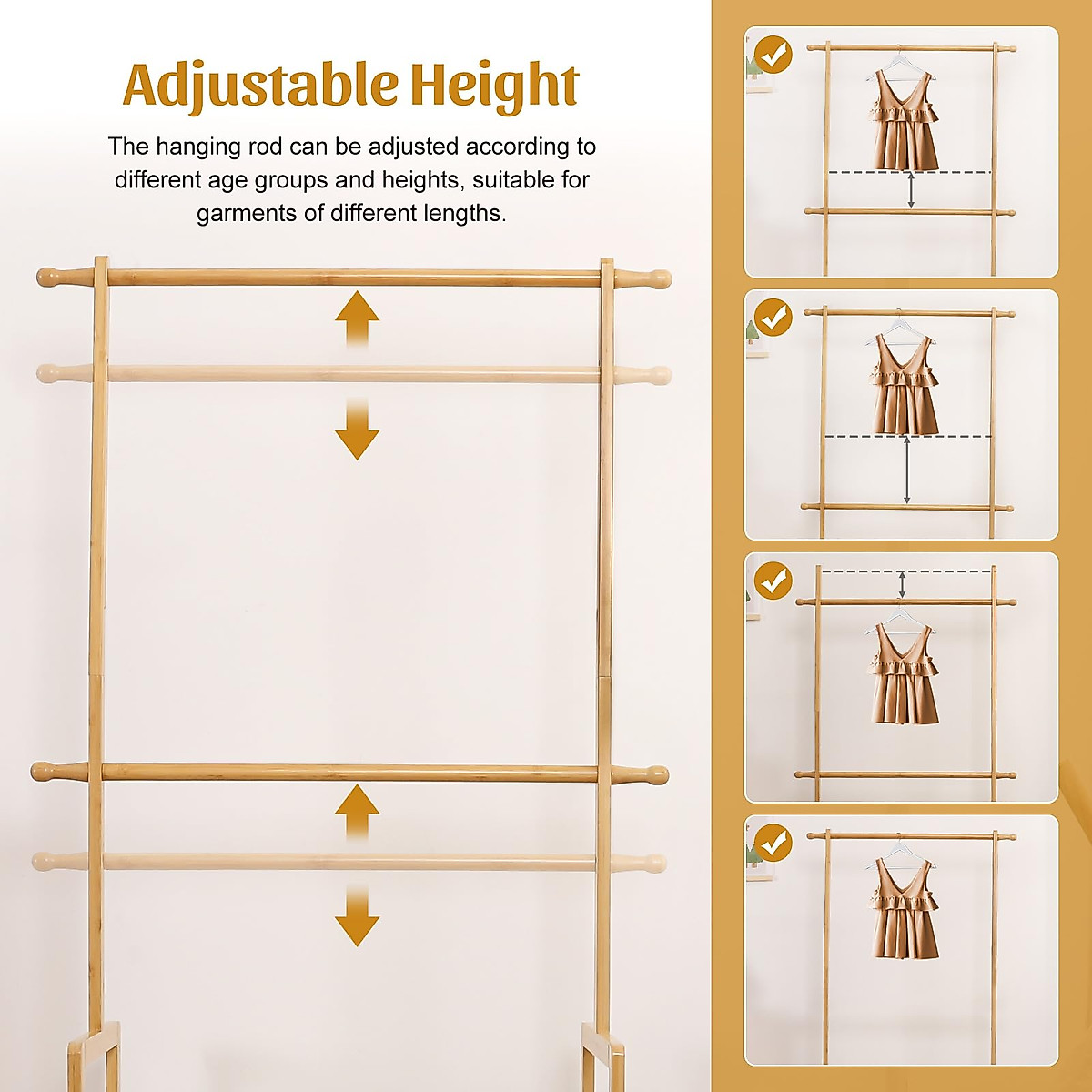 Adjustable Height

The hanging rod can be adjusted according to different age groups and heights, suitable for garments of different lengths.