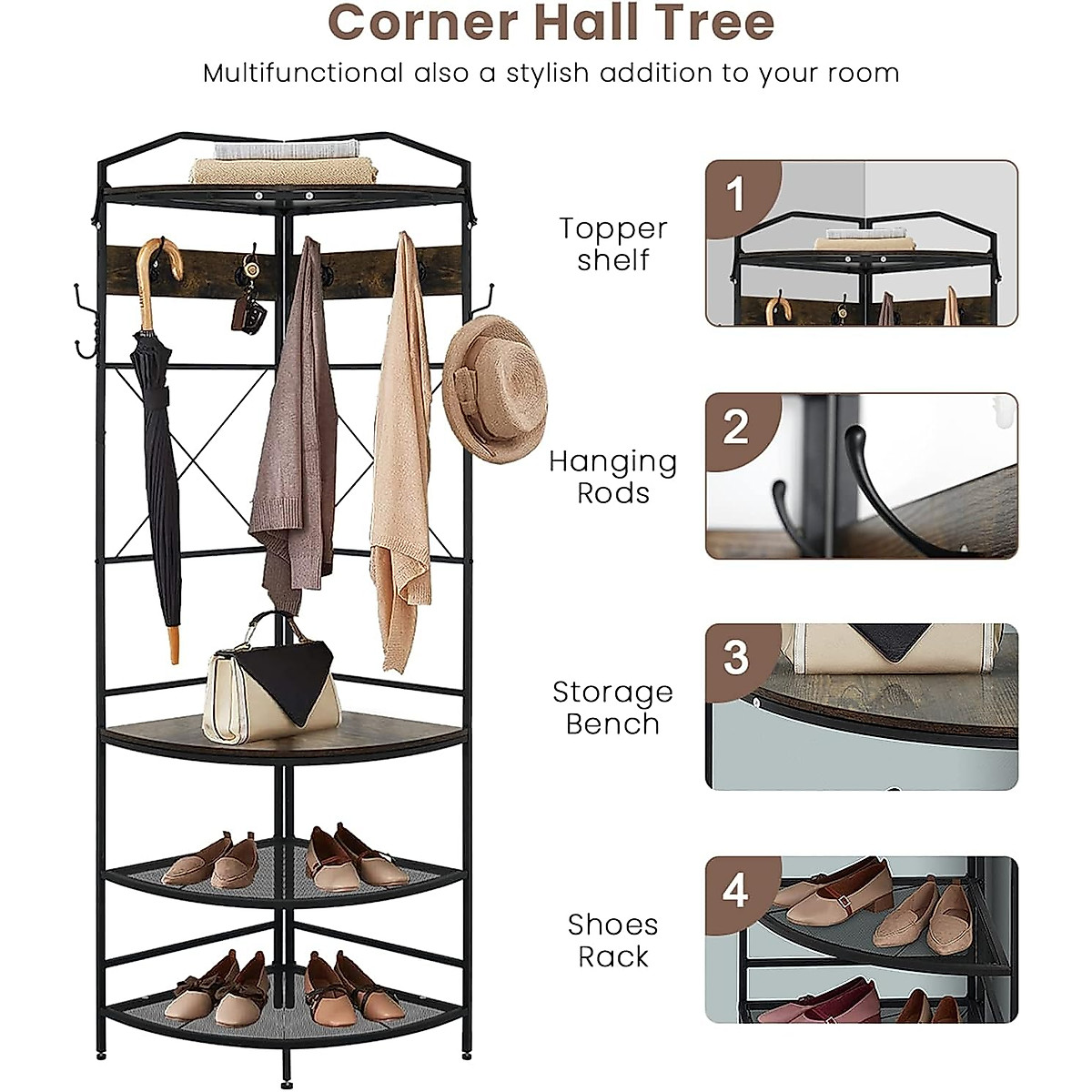 Corner Hall Tree

Multifunctional also a stylish addition to your room

Topper shelf

1

Hanging Rods

2

Storage Bench

3

Shoes Rack

4