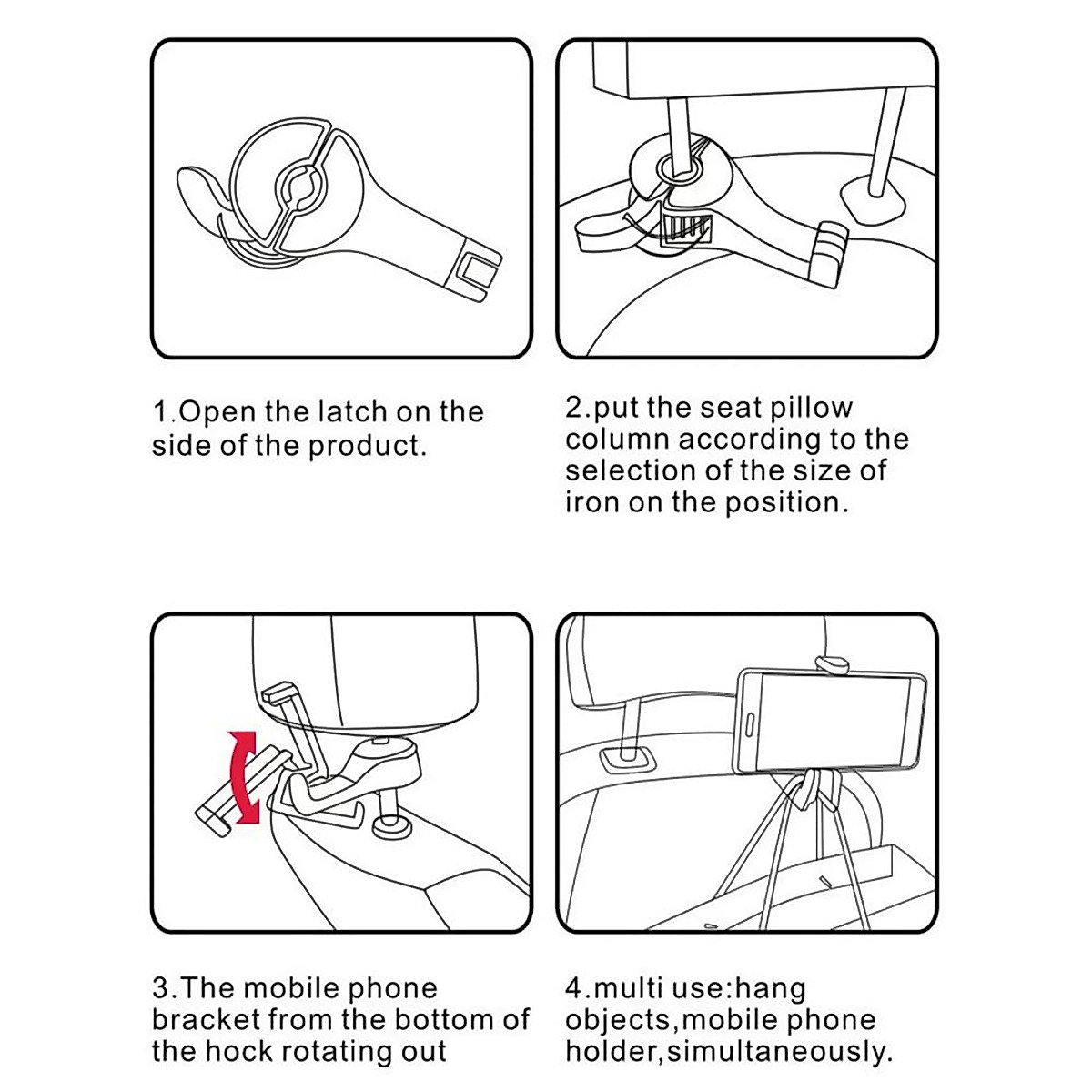 1.Open the latch on the side of the product.

2.put the seat pillow column according to the selection of the size of iron on the position.

3.The mobile phone bracket from the bottom of the hock rotating out

4.multi use:hang objects,mobile phone holder,simultaneously.