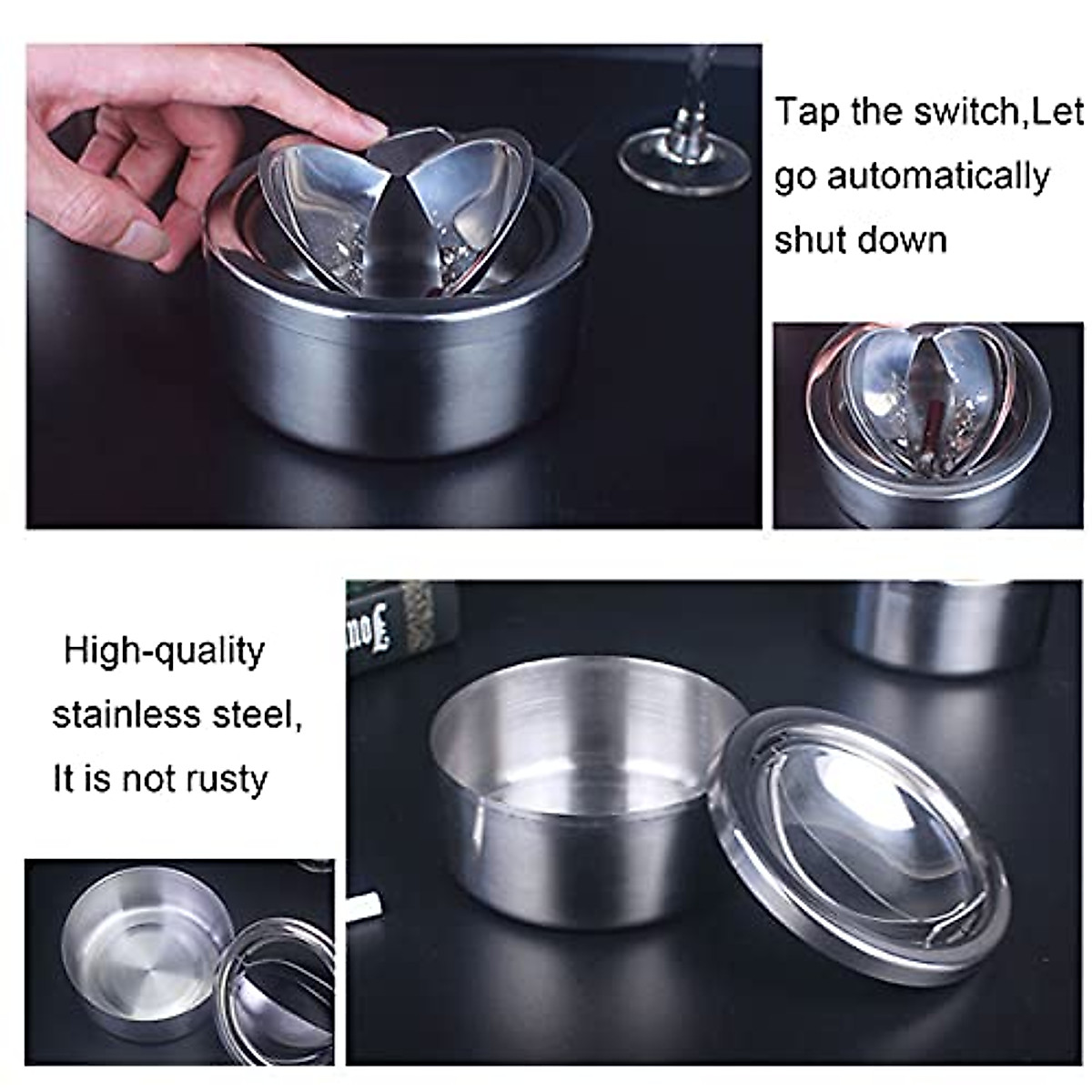 Tap the switch,Let go automatically shut down

High-quality stainless steel, It is not rusty