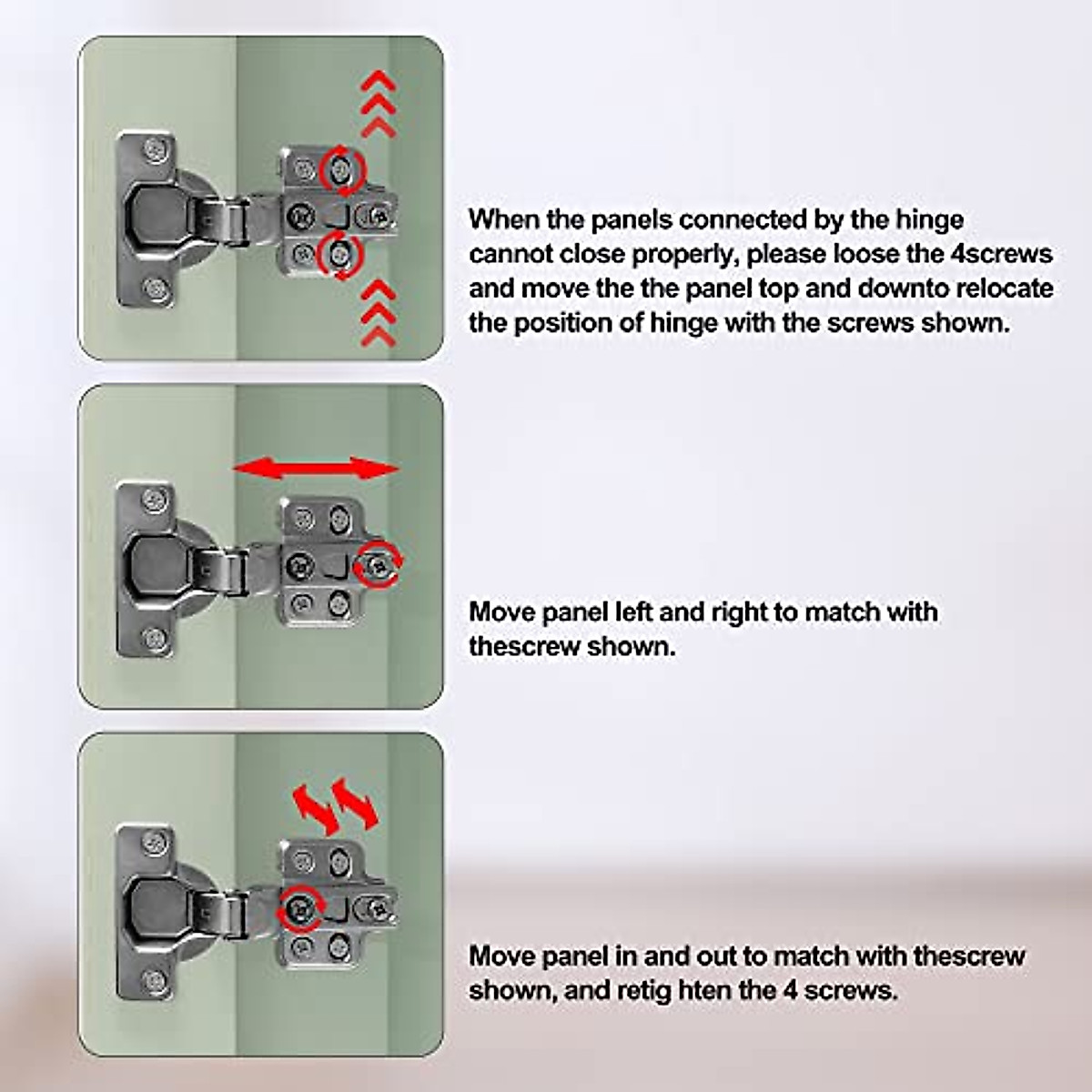 When the panels connected by the hinge cannot close properly, please loose the 4screws and move the the panel top and downto relocate the position of hinge with the screws shown.

Move panel left and right to match with thescrew shown.

Move panel in and out to match with thescrew shown, and retig hten the 4 screws.