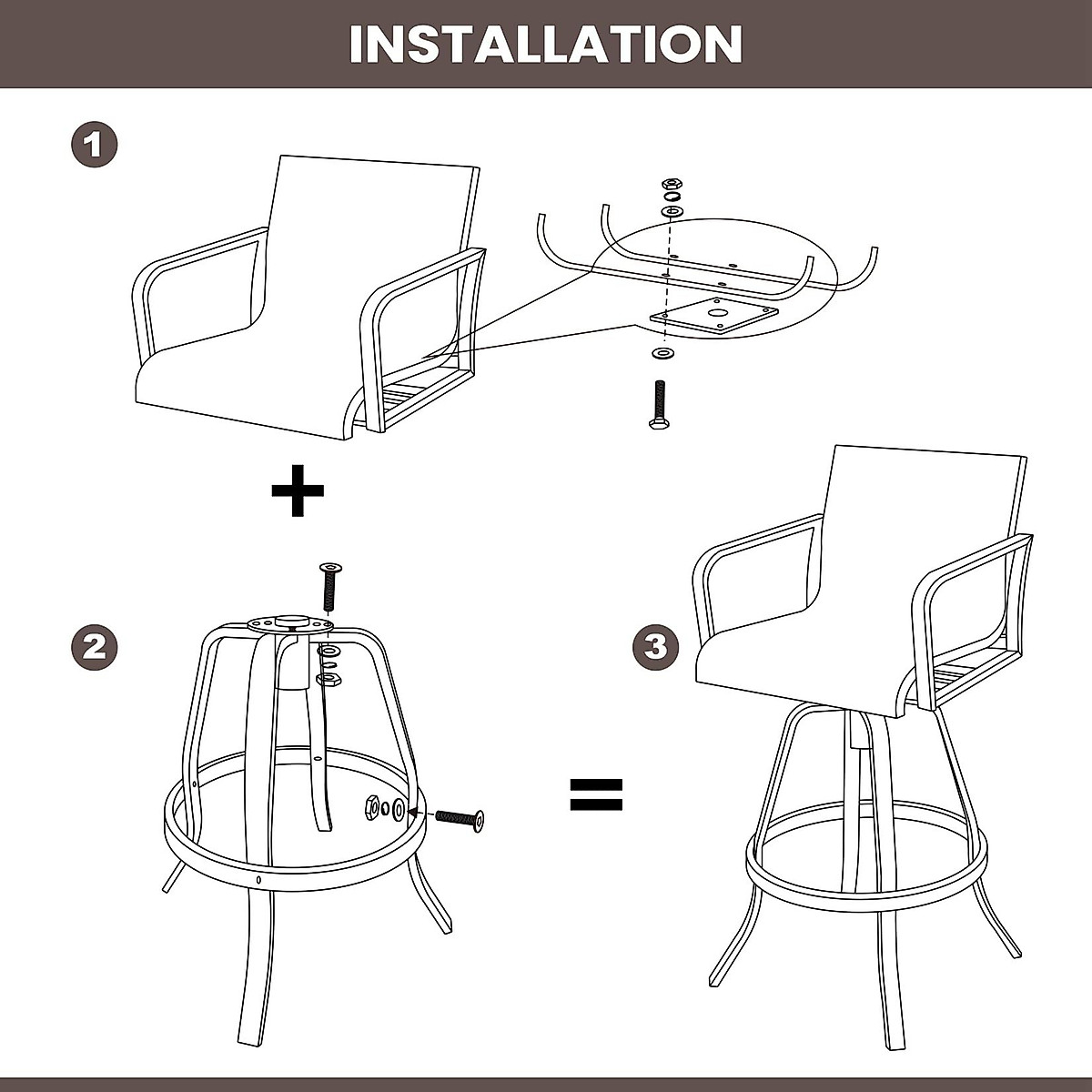 INSTALLATION

1

+

2

=

3