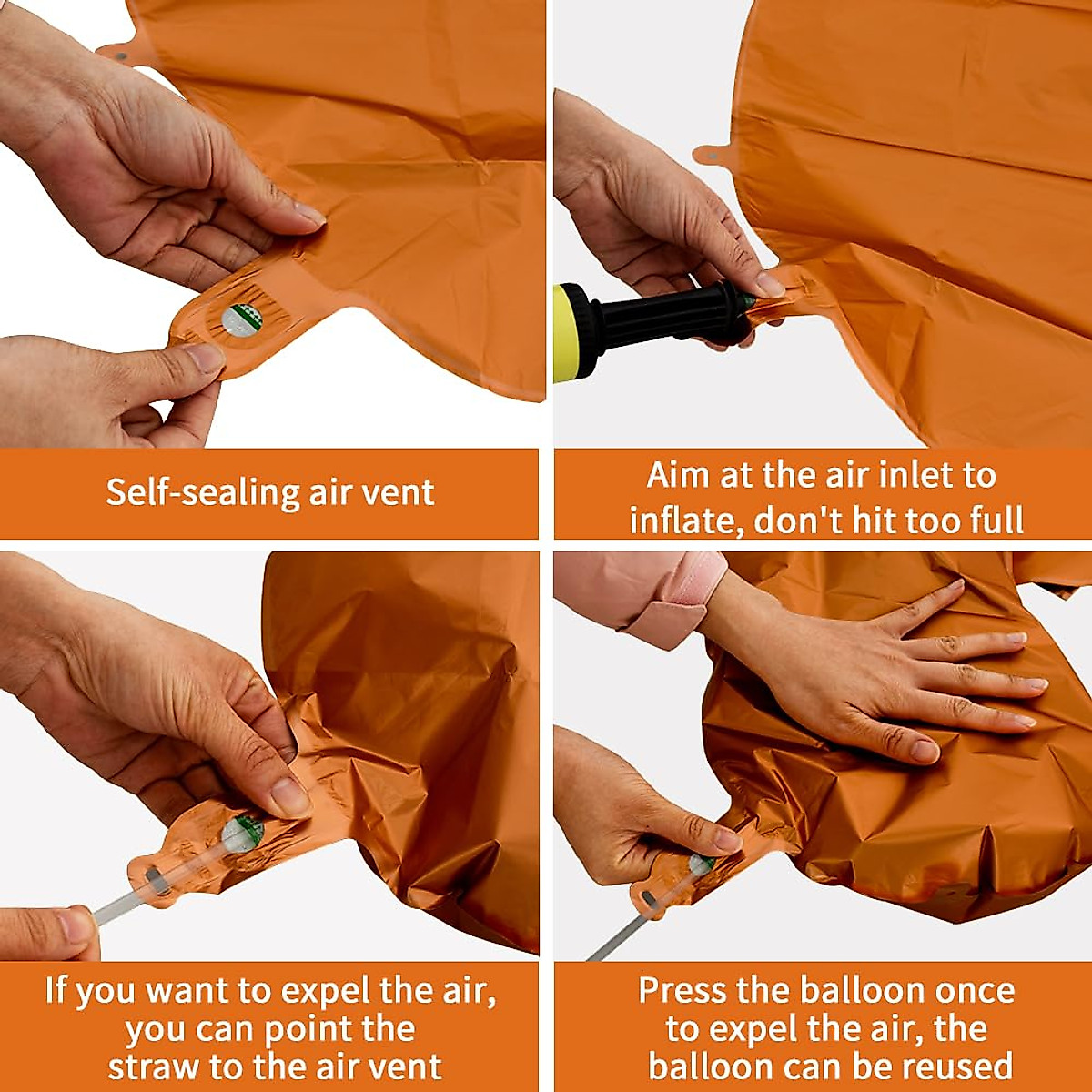 Self-sealing air vent

Aim at the air inlet to inflate, don't hit too full

If you want to expel the air, you can point the straw to the air vent

Press the balloon once to expel the air, the balloon can be reused