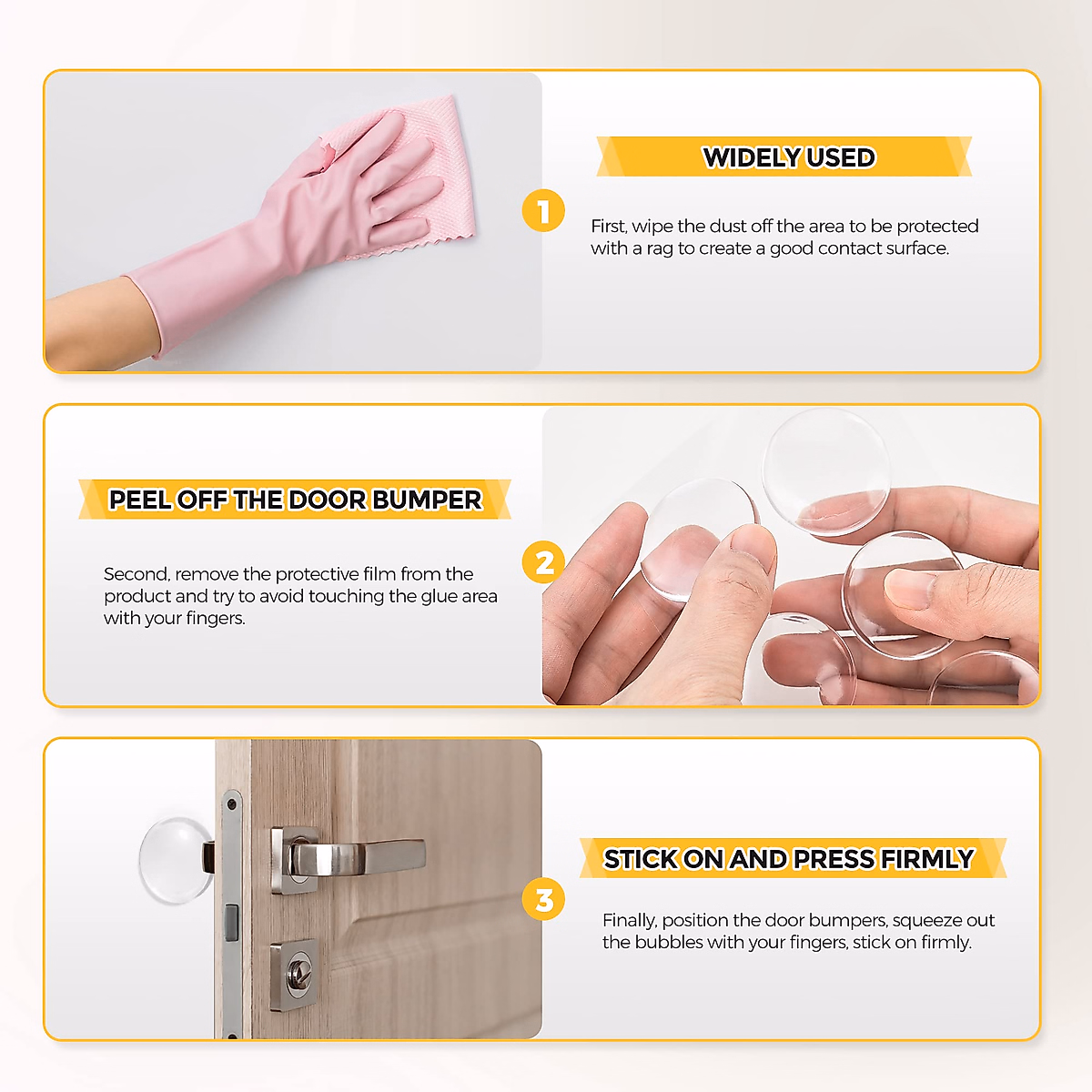 1

WIDELY USED

First, wipe the dust off the area to be protected with a rag to create a good contact surface.

PEEL OFF THE DOOR BUMPER

Second, remove the protective film from the product and try to avoid touching the glue area with your fingers.

2

3

STICK ON AND PRESS FIRMLY

Finally, position the door bumpers, squeeze out the bubbles with your fingers, stick on firmly.