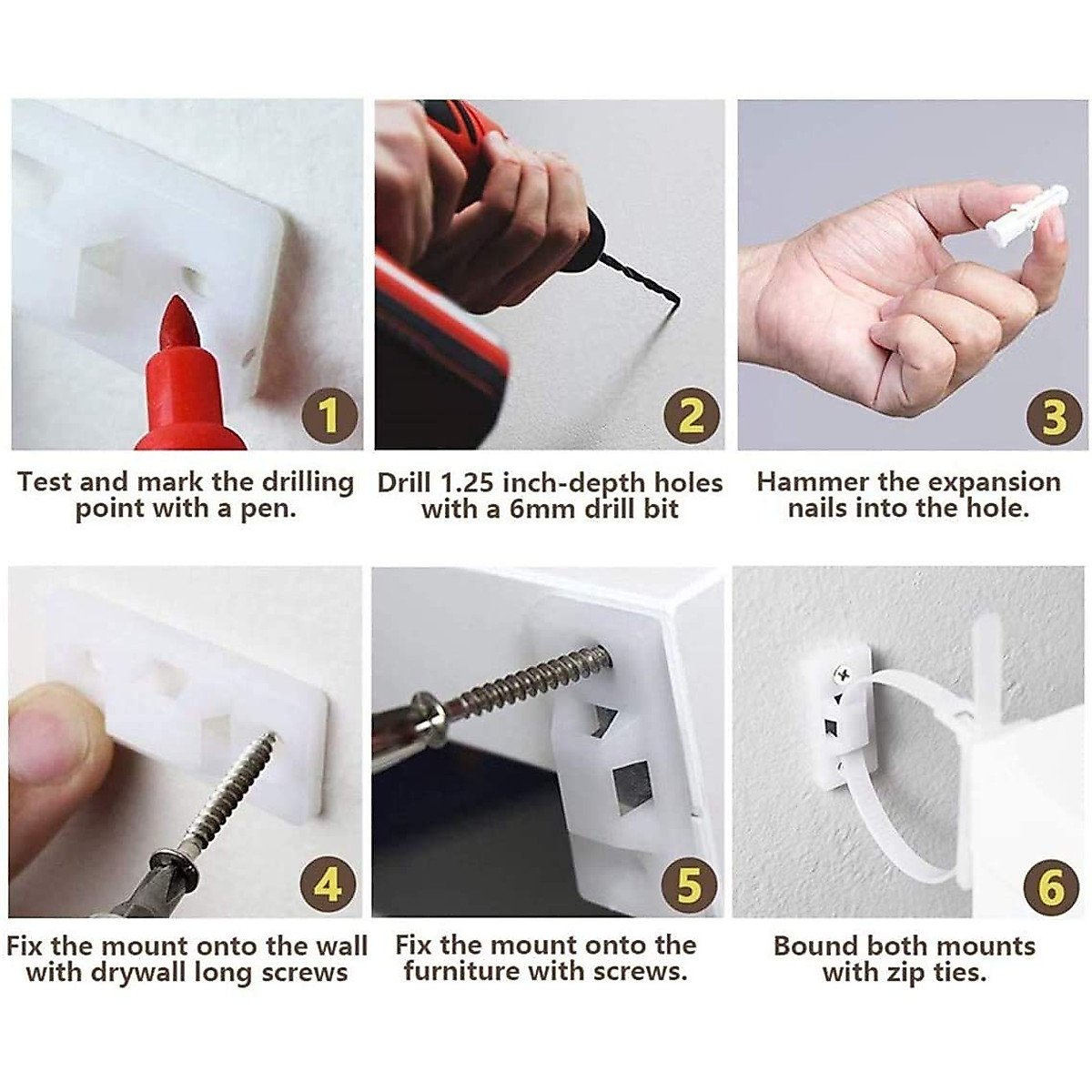 1
Test and mark the drilling point with a pen.

2
Drill 1.25 inch-depth holes with a 6mm drill bit

3
Hammer the expansion nails into the hole.

4
Fix the mount onto the wall with drywall long screws

5
Fix the mount onto the furniture with screws.

6
Bound both mounts with zip ties.