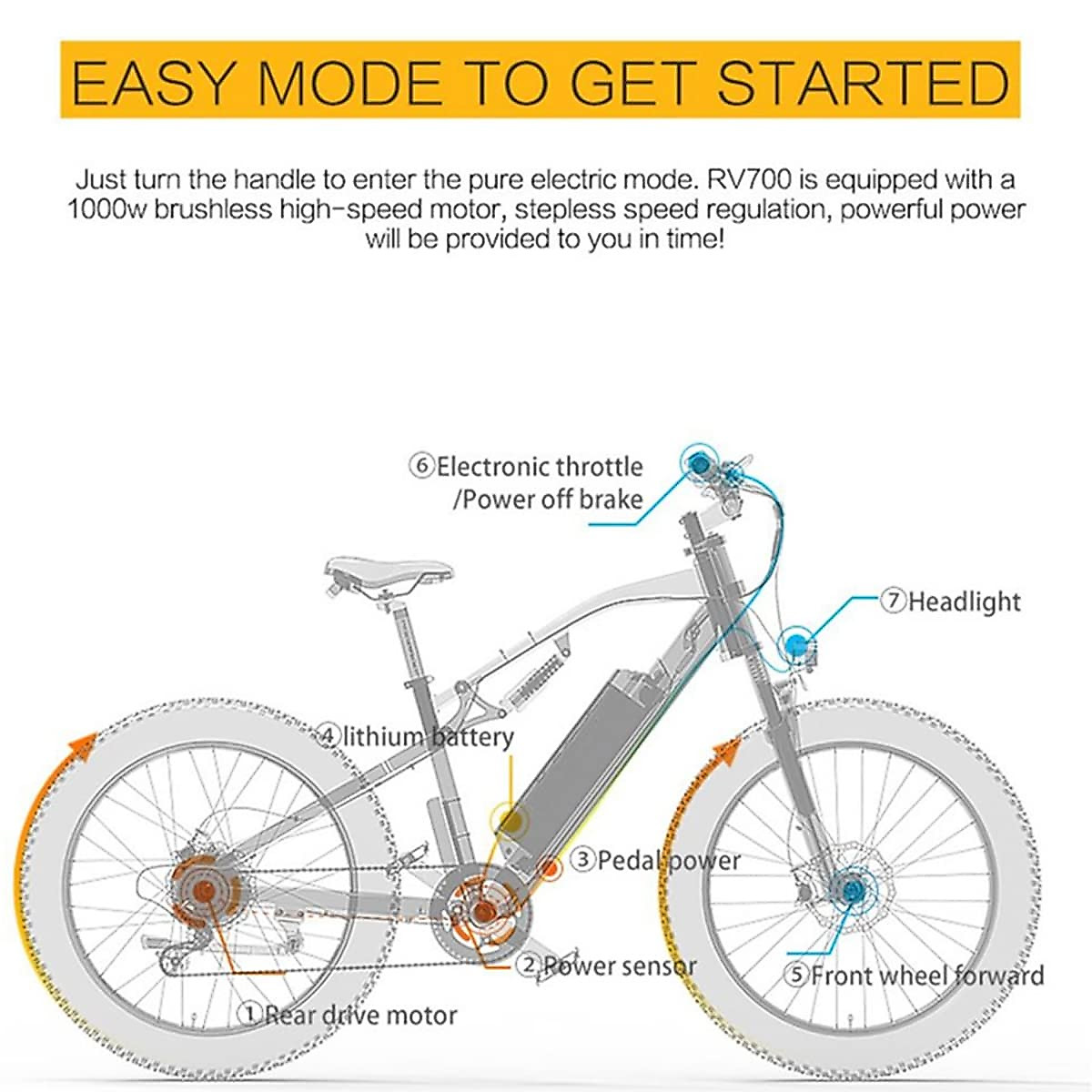 EASY MODE TO GET STARTED

Just turn the handle to enter the pure electric mode. RV700 is equipped with a 1000w brushless high-speed motor, stepless speed regulation, powerful power will be provided to you in time!

⑥Electronic throttle /Power off brake

⑦Headlight

④lithium battery

③Pedal power

②Power sensor

⑤Front wheel forward

①Rear drive motor