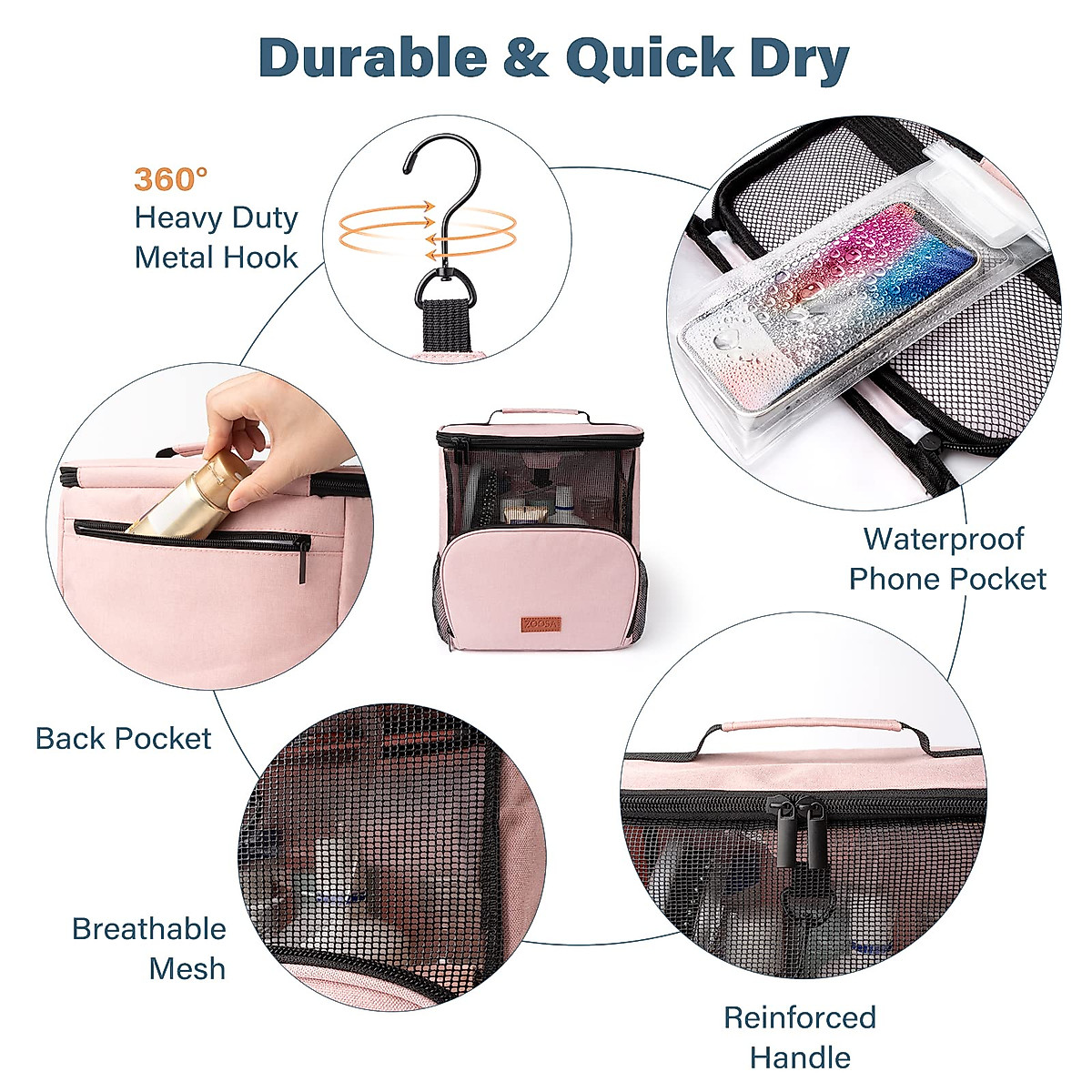 Durable & Quick Dry

360°
Heavy Duty
Metal Hook

Waterproof
Phone Pocket

ZOOSA

Back Pocket

Breathable
Mesh

Reinforced
Handle