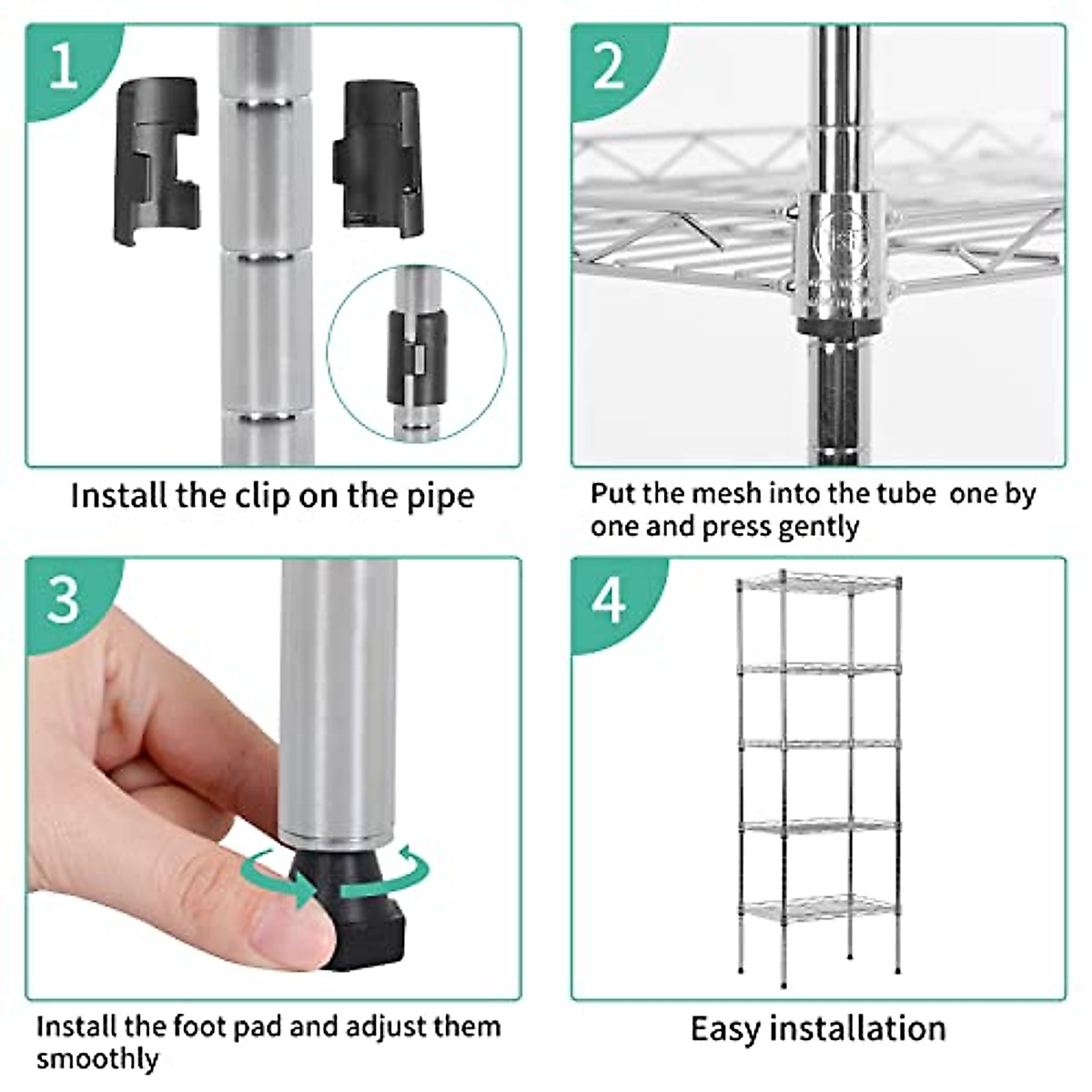 1

Install the clip on the pipe

2

Put the mesh into the tube one by one and press gently

3

Install the foot pad and adjust them smoothly

4

Easy installation