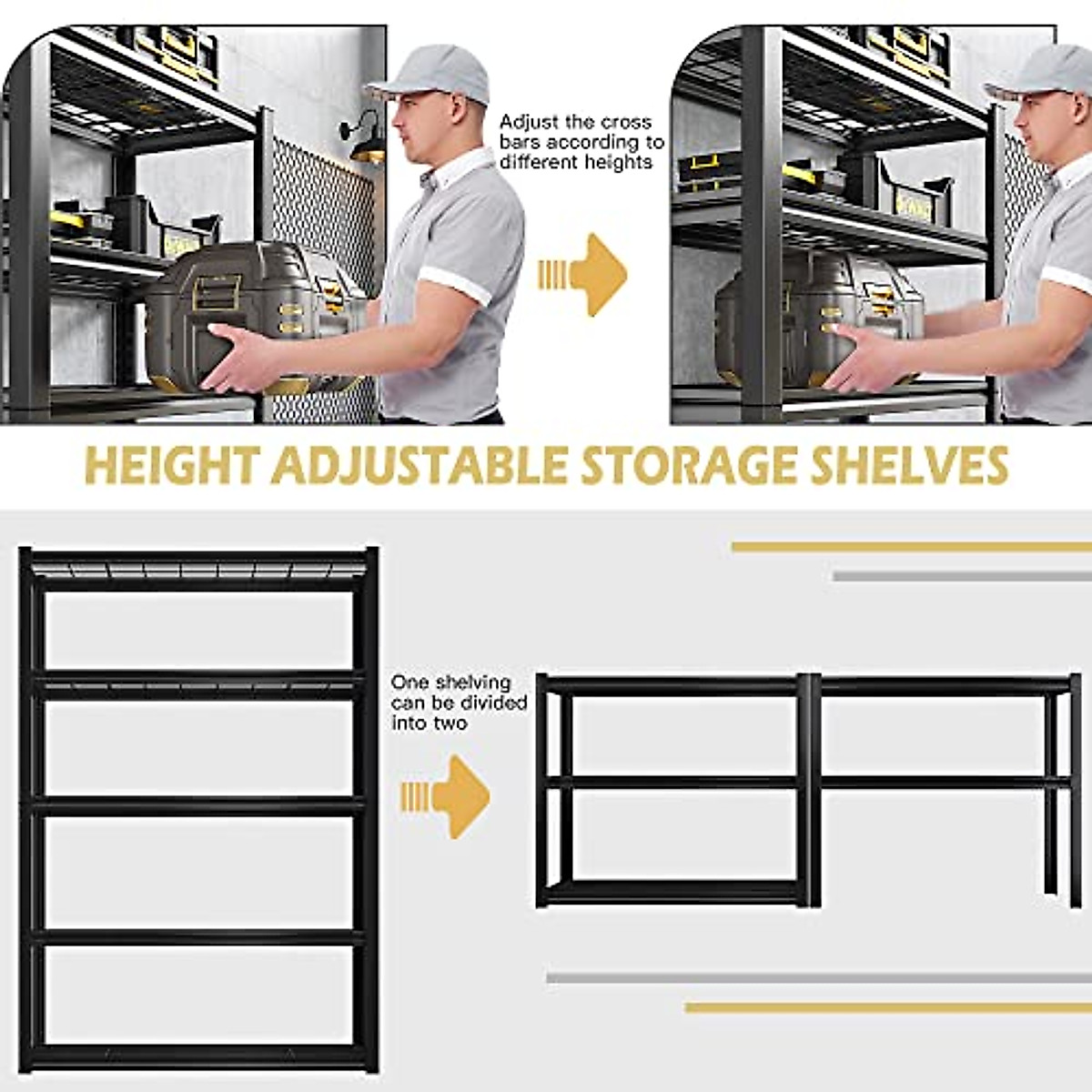 Adjust the cross bars according to different heights

HEIGHT ADJUSTABLE STORAGE SHELVES

One shelving can be divided into two