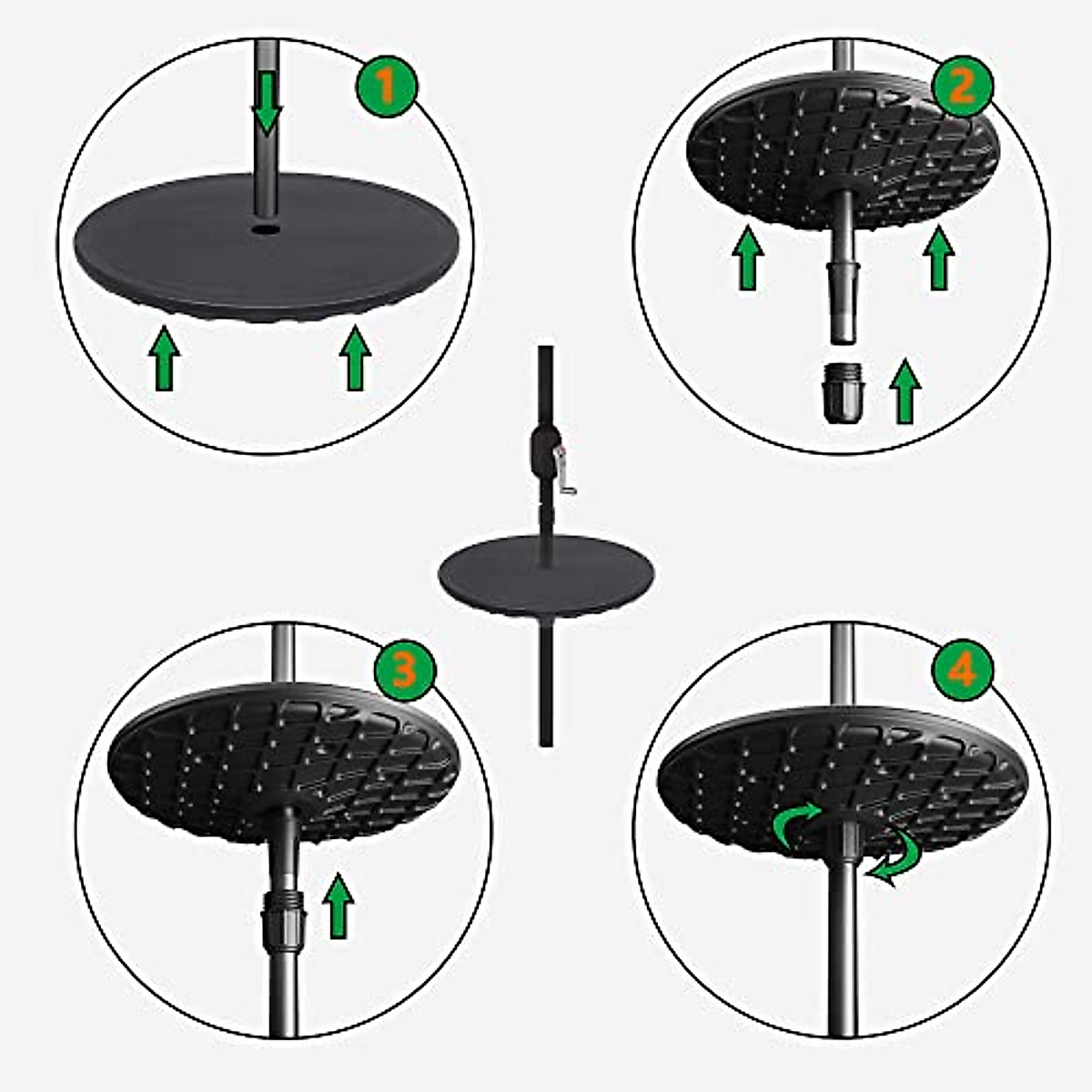 1

2

3

4