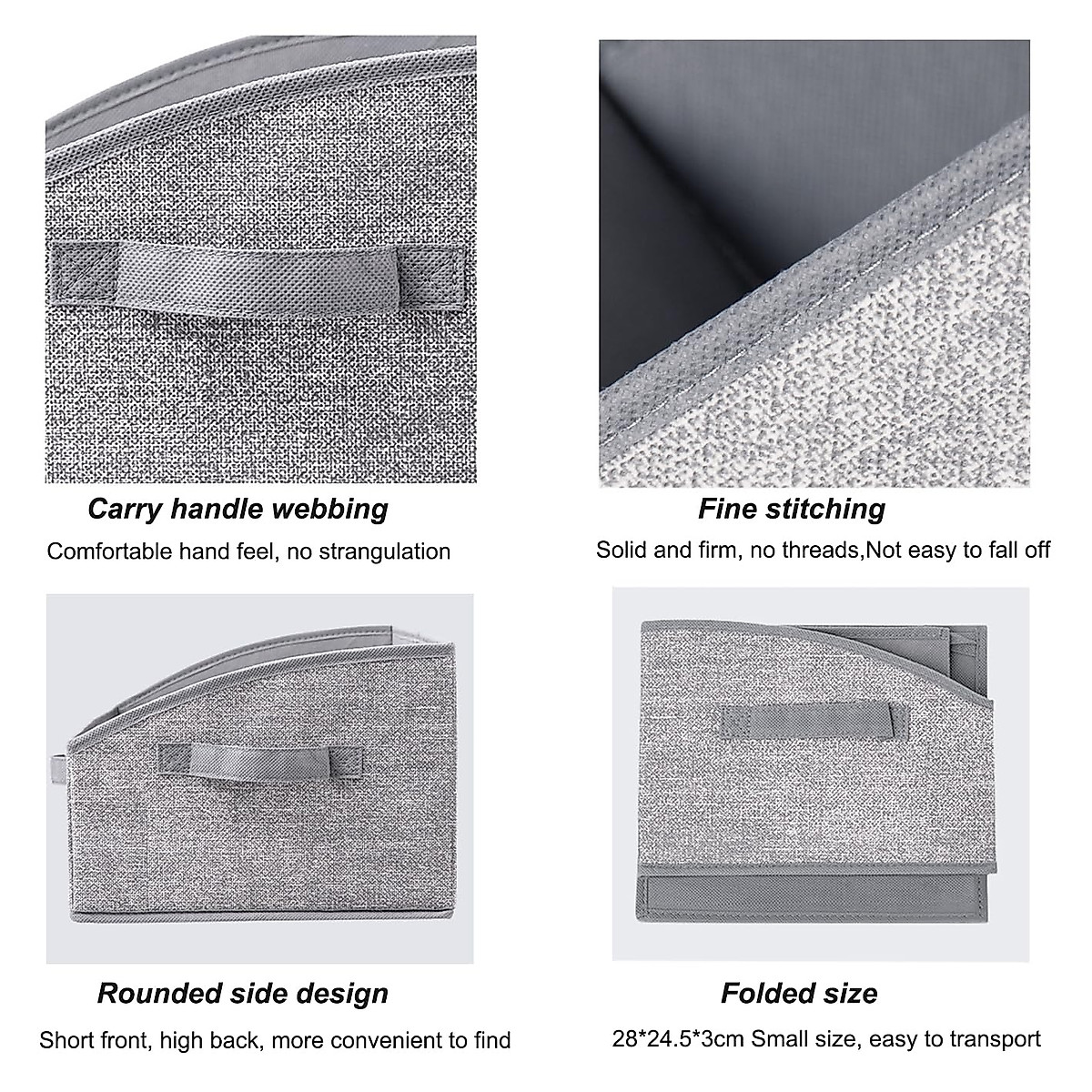 Carry handle webbing
Comfortable hand feel, no strangulation

Fine stitching
Solid and firm, no threads,Not easy to fall off

Rounded side design
Short front, high back, more convenient to find

Folded size
28*24.5*3cm Small size, easy to transport