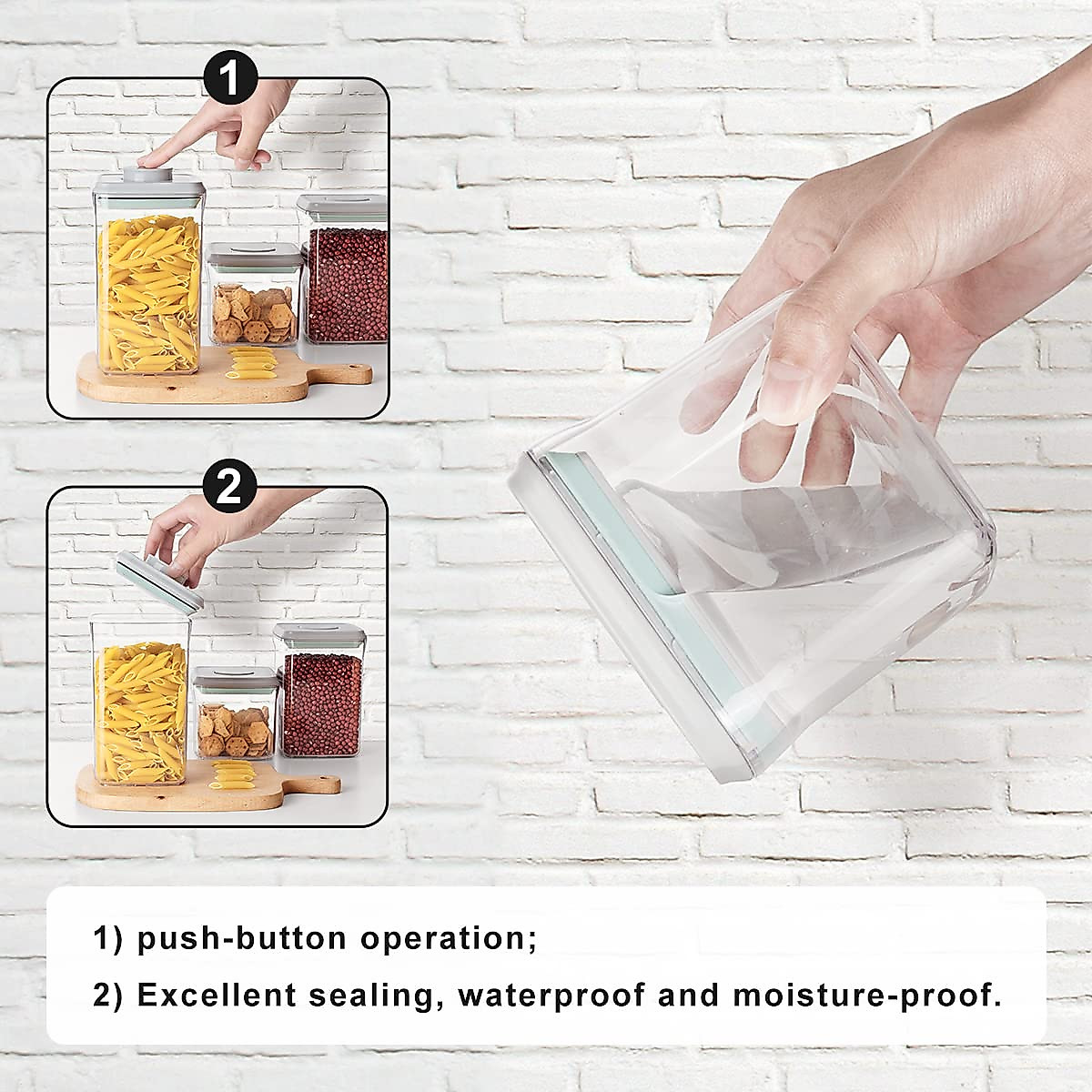 1

2

1) push-button operation;

2) Excellent sealing, waterproof and moisture-proof.