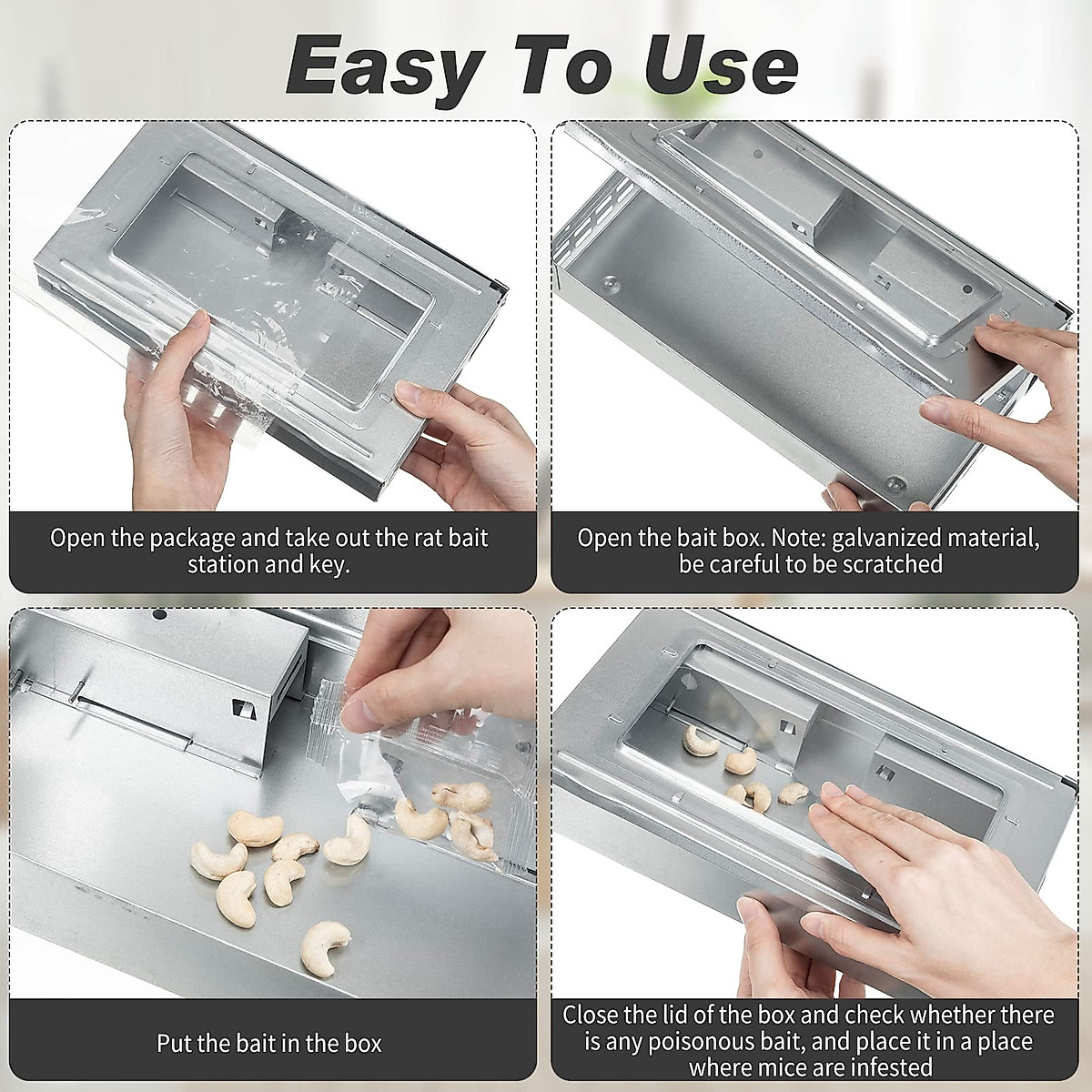 Easy To Use

Open the package and take out the rat bait station and key.

Open the bait box. Note: galvanized material, be careful to be scratched

Put the bait in the box

Close the lid of the box and check whether there is any poisonous bait, and place it in a place where mice are infested