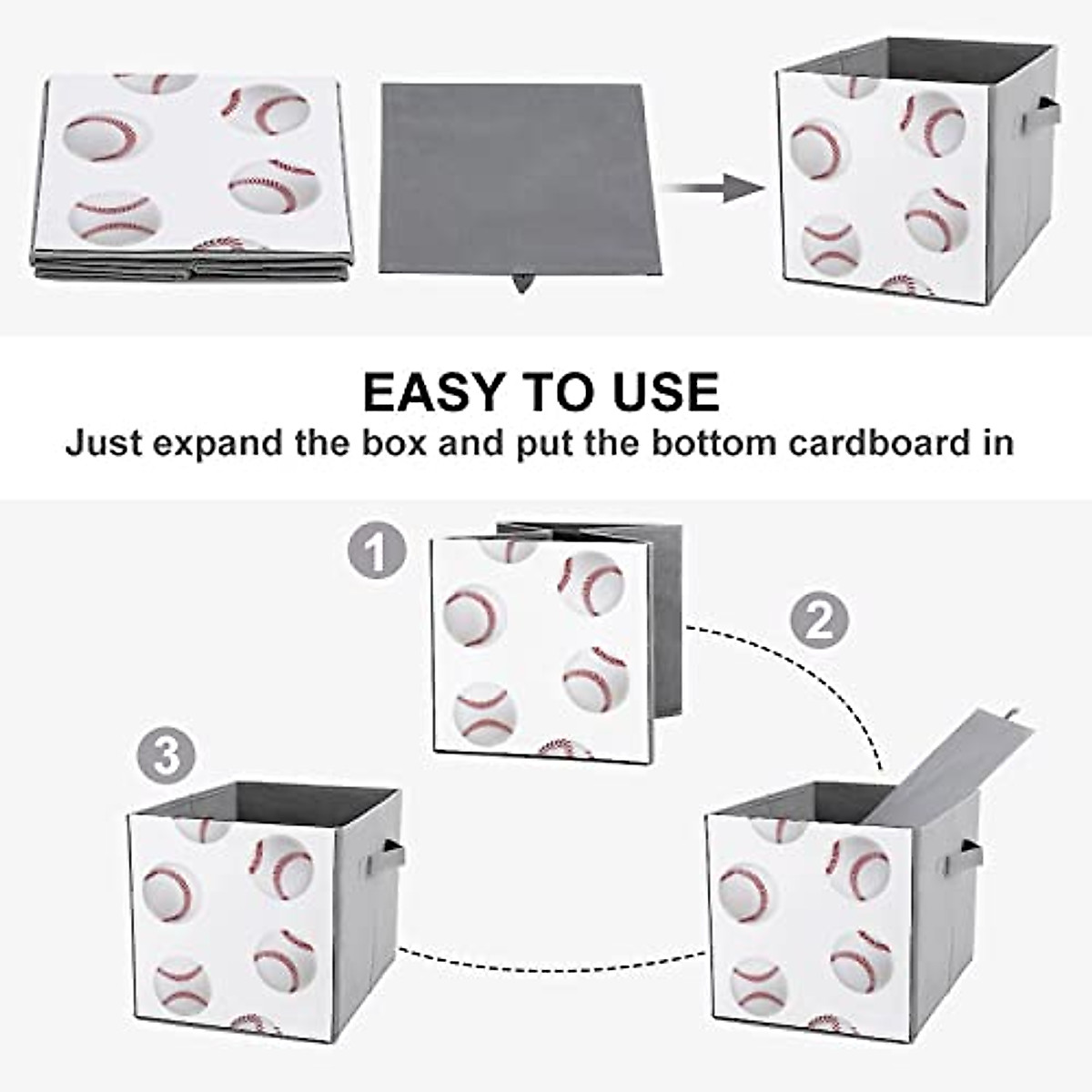 EASY TO USE
Just expand the box and put the bottom cardboard in

1

2

3