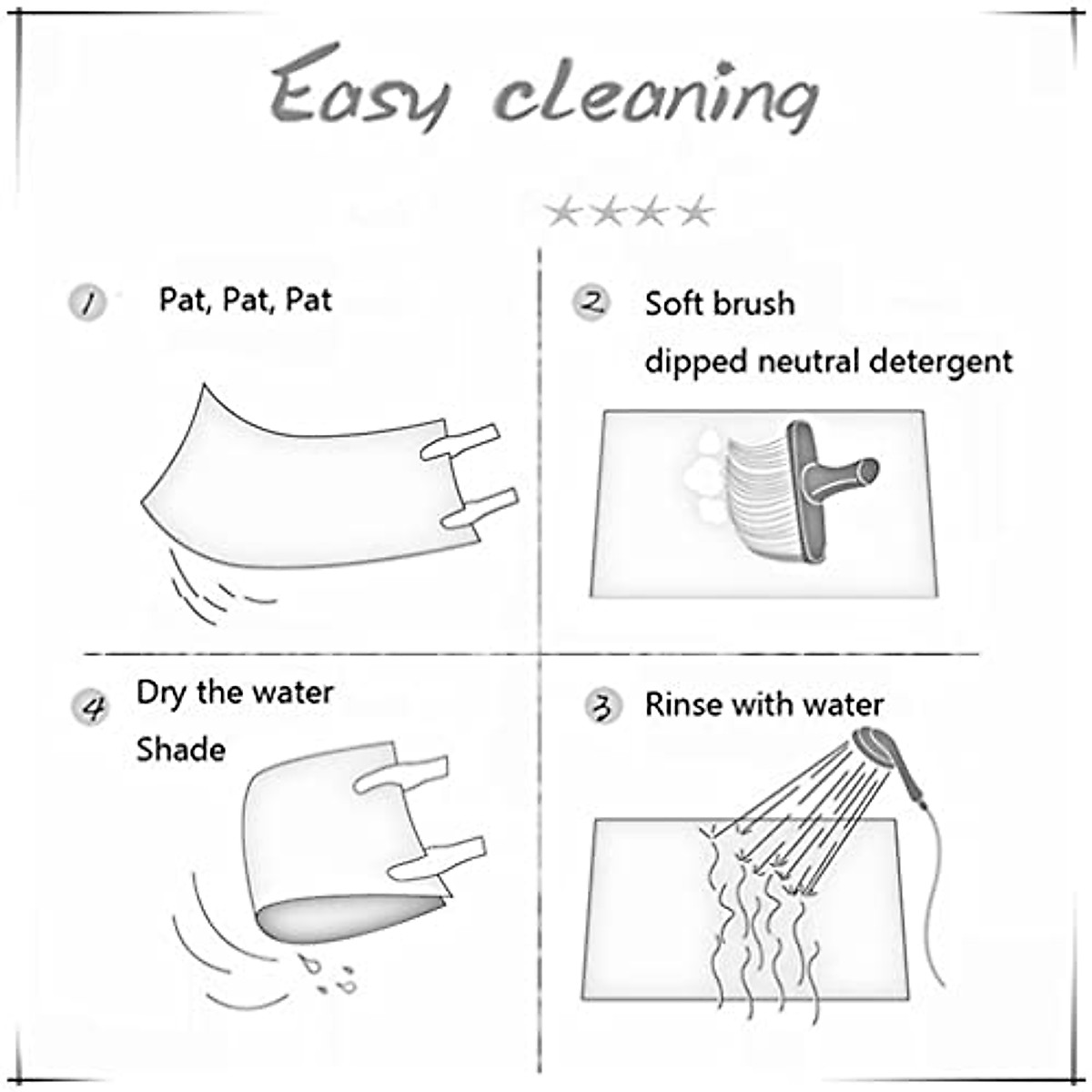 Easy cleaning

★★★★

1 Pat, Pat, Pat

2 Soft brush
dipped neutral detergent

4 Dry the water
Shade

3 Rinse with water