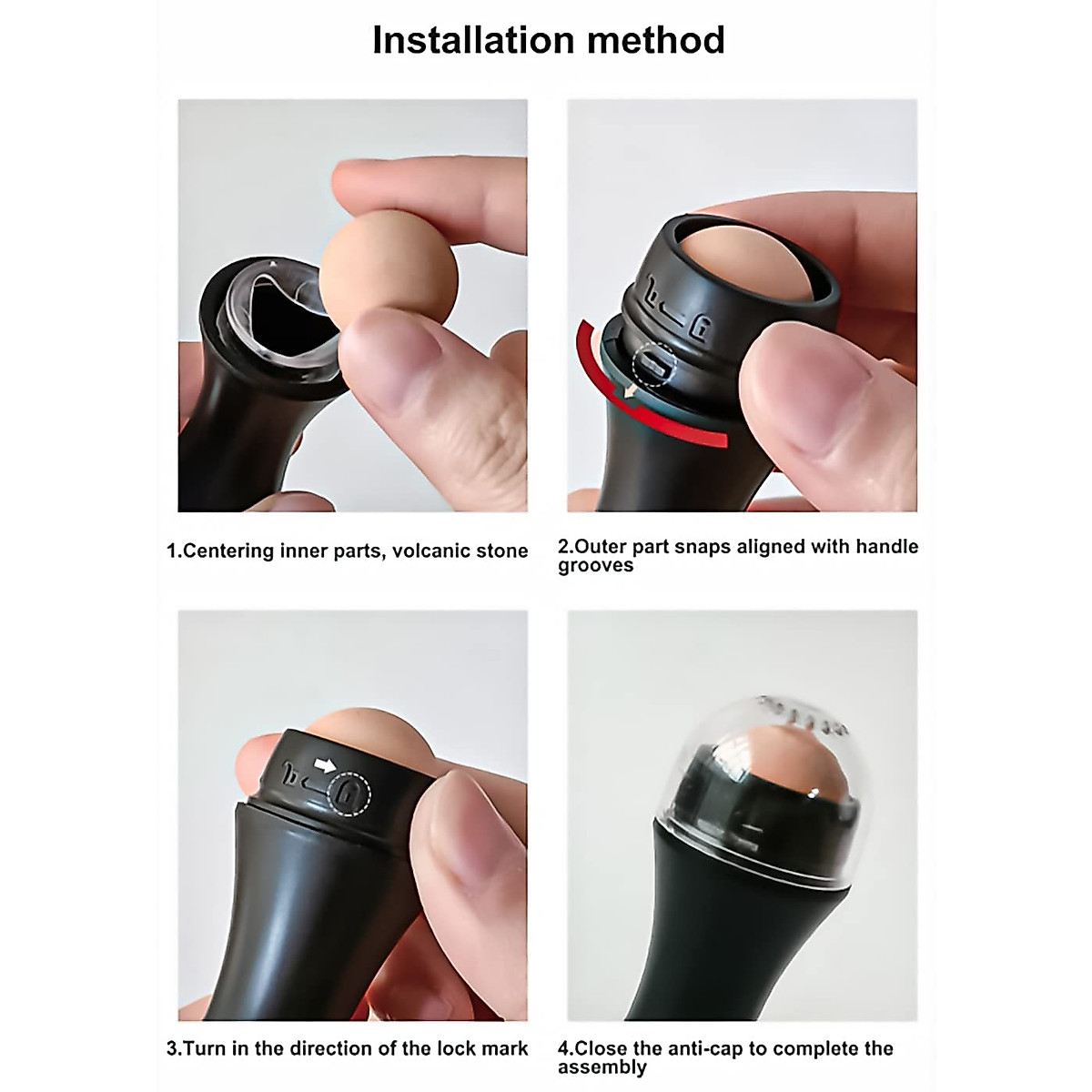 Installation method

1.Centering inner parts, volcanic stone

2.Outer part snaps aligned with handle grooves

3.Turn in the direction of the lock mark

4.Close the anti-cap to complete the assembly