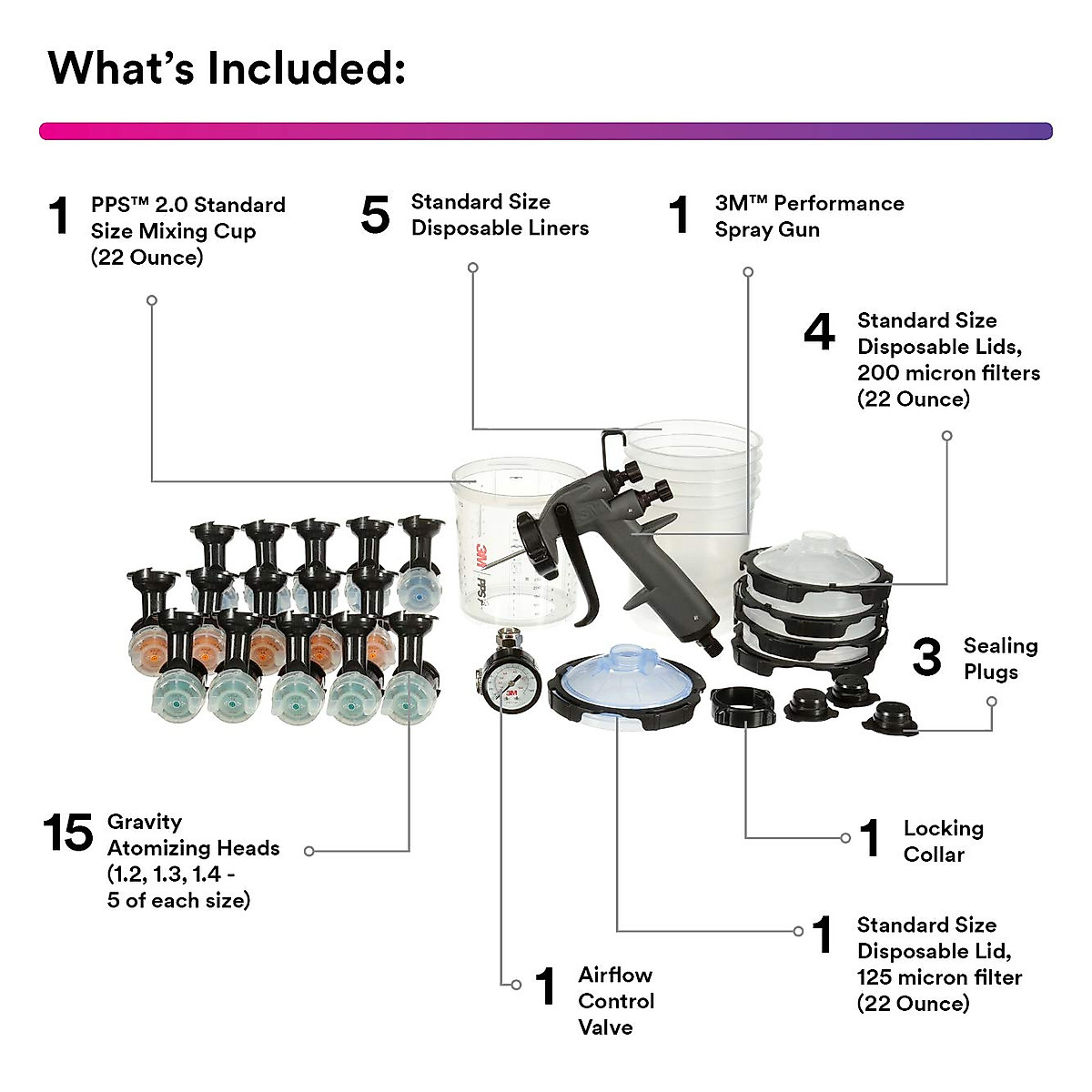 What's Included:

1 PPS™ 2.0 Standard Size Mixing Cup (22 Ounce)

5 Standard Size Disposable Liners

1 3M™ Performance Spray Gun

4 Standard Size Disposable Lids, 200 micron filters (22 Ounce)

3M PPS

3M

3M

3 Sealing Plugs

15 Gravity Atomizing Heads (1.2, 1.3, 1.4 - 5 of each size)

1 Locking Collar

1 Standard Size Disposable Lid, 125 micron filter (22 Ounce)

1 Airflow Control Valve