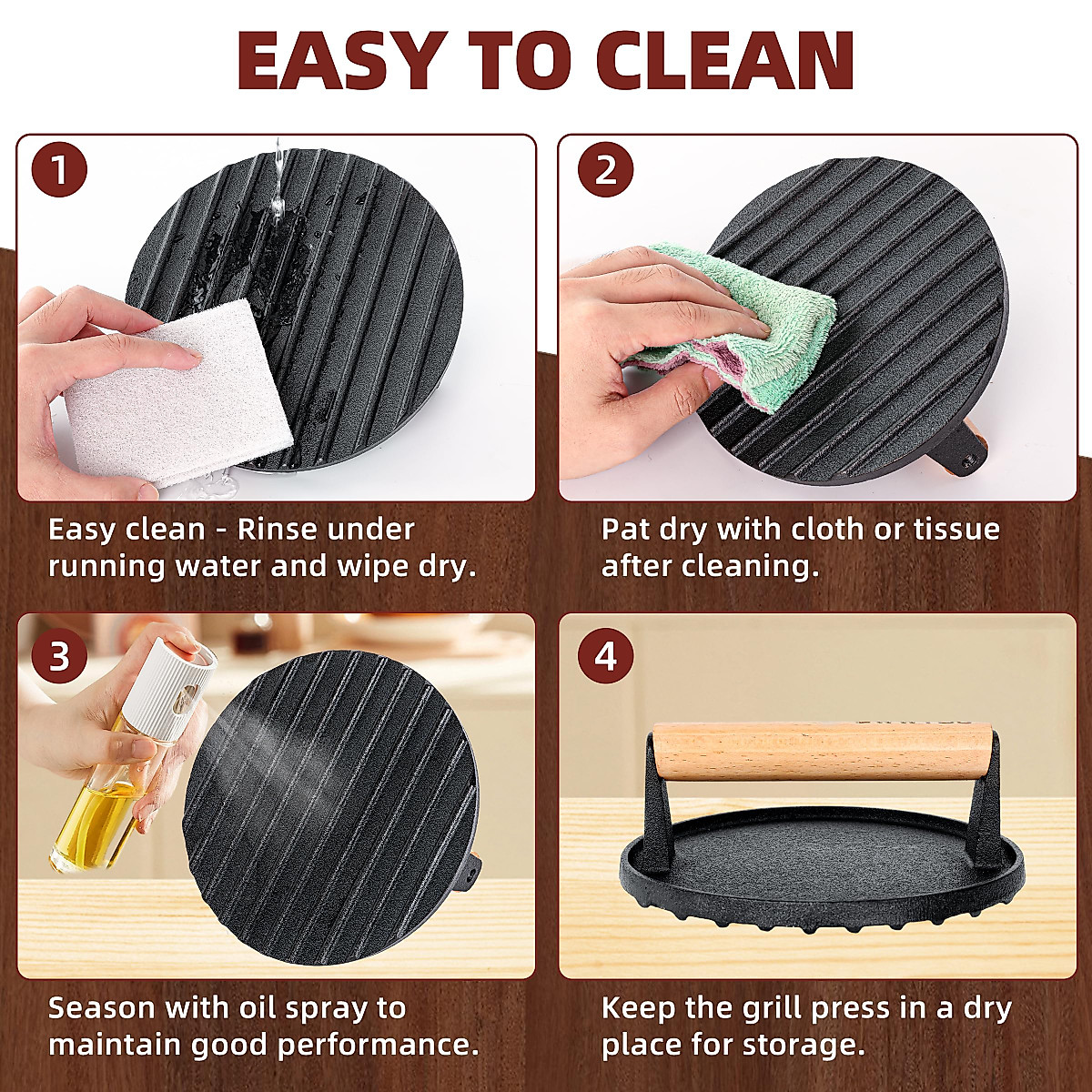 EASY TO CLEAN

1

Easy clean - Rinse under running water and wipe dry.

2

Pat dry with cloth or tissue after cleaning.

3

Season with oil spray to maintain good performance.

4

Keep the grill press in a dry place for storage.