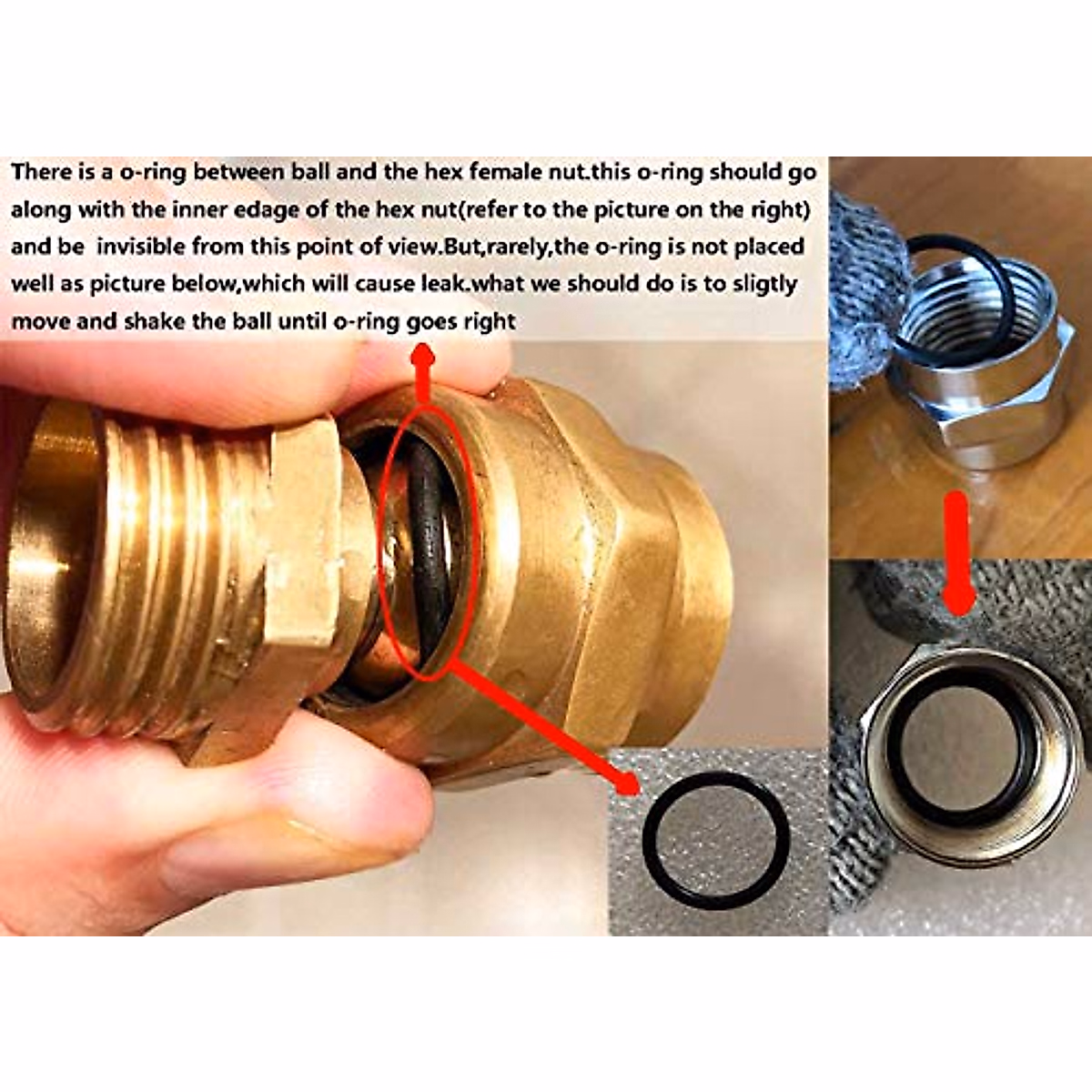 There is a o-ring between ball and the hex female nut.this o-ring should go along with the inner edage of the hex nut(refer to the picture on the right) and be invisible from this point of view.But,rarely,the o-ring is not placed well as picture below,which will cause leak.what we should do is to sligtly move and shake the ball until o-ring goes right