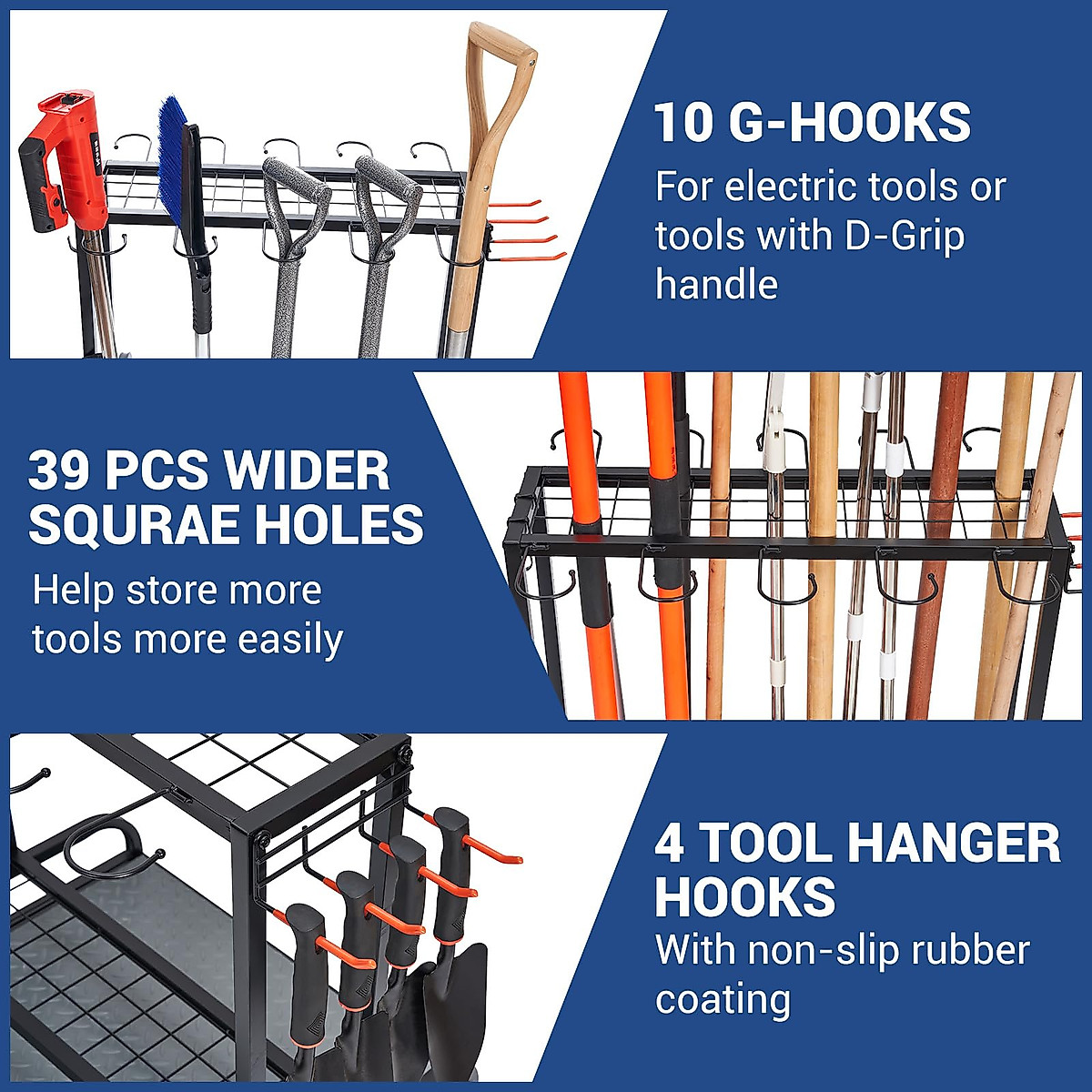 10 G-HOOKS
For electric tools or tools with D-Grip handle

39 PCS WIDER SQURAE HOLES
Help store more tools more easily

4 TOOL HANGER HOOKS
With non-slip rubber coating