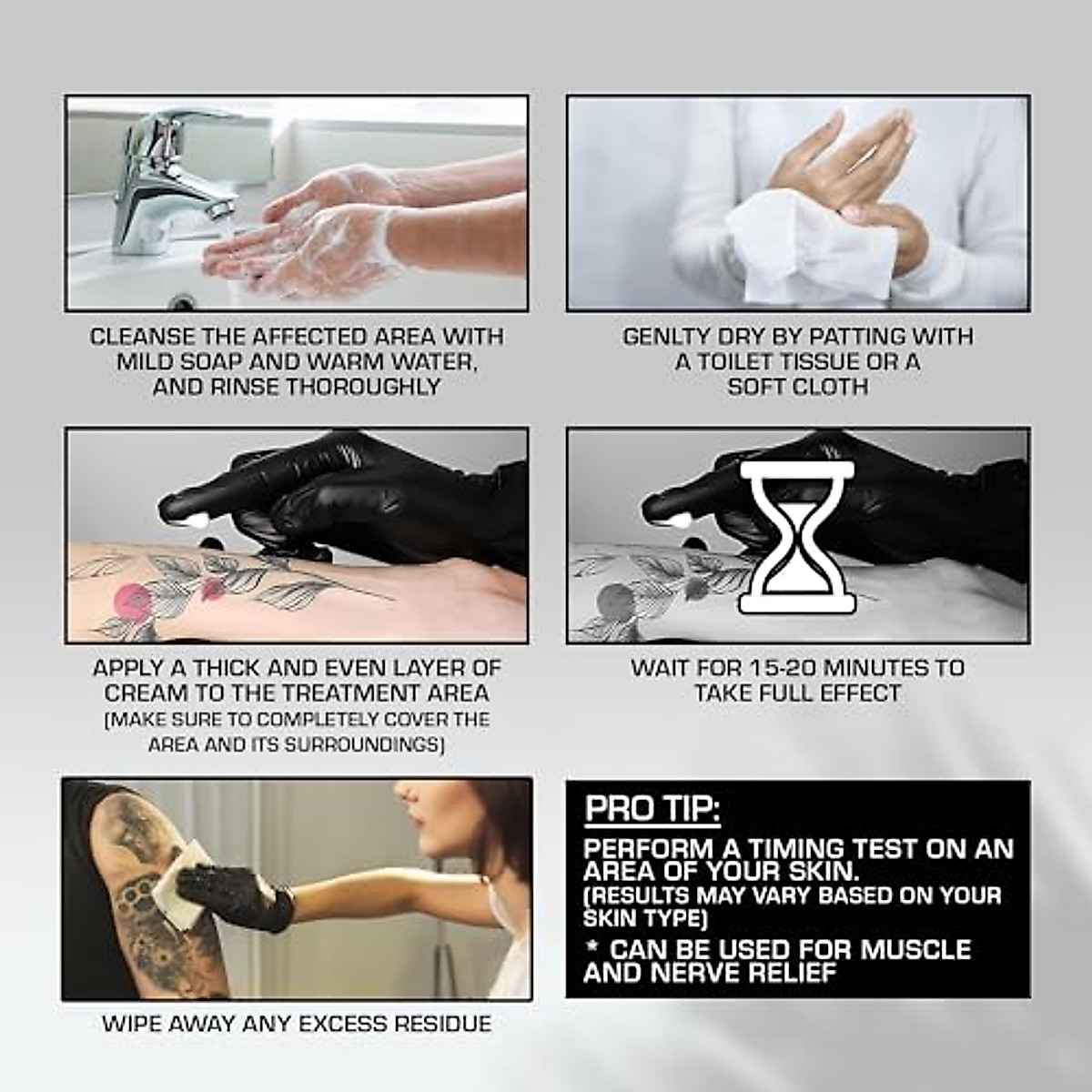 CLEANSE THE AFFECTED AREA WITH MILD SOAP AND WARM WATER, AND RINSE THOROUGHLY

GENLTY DRY BY PATTING WITH A TOILET TISSUE OR A SOFT CLOTH

APPLY A THICK AND EVEN LAYER OF CREAM TO THE TREATMENT AREA
(MAKE SURE TO COMPLETELY COVER THE AREA AND ITS SURROUNDINGS)

WAIT FOR 15-20 MINUTES TO TAKE FULL EFFECT

WIPE AWAY ANY EXCESS RESIDUE

PRO TIP:
PERFORM A TIMING TEST ON AN AREA OF YOUR SKIN.
(RESULTS MAY VARY BASED ON YOUR SKIN TYPE)
* CAN BE USED FOR MUSCLE AND NERVE RELIEF