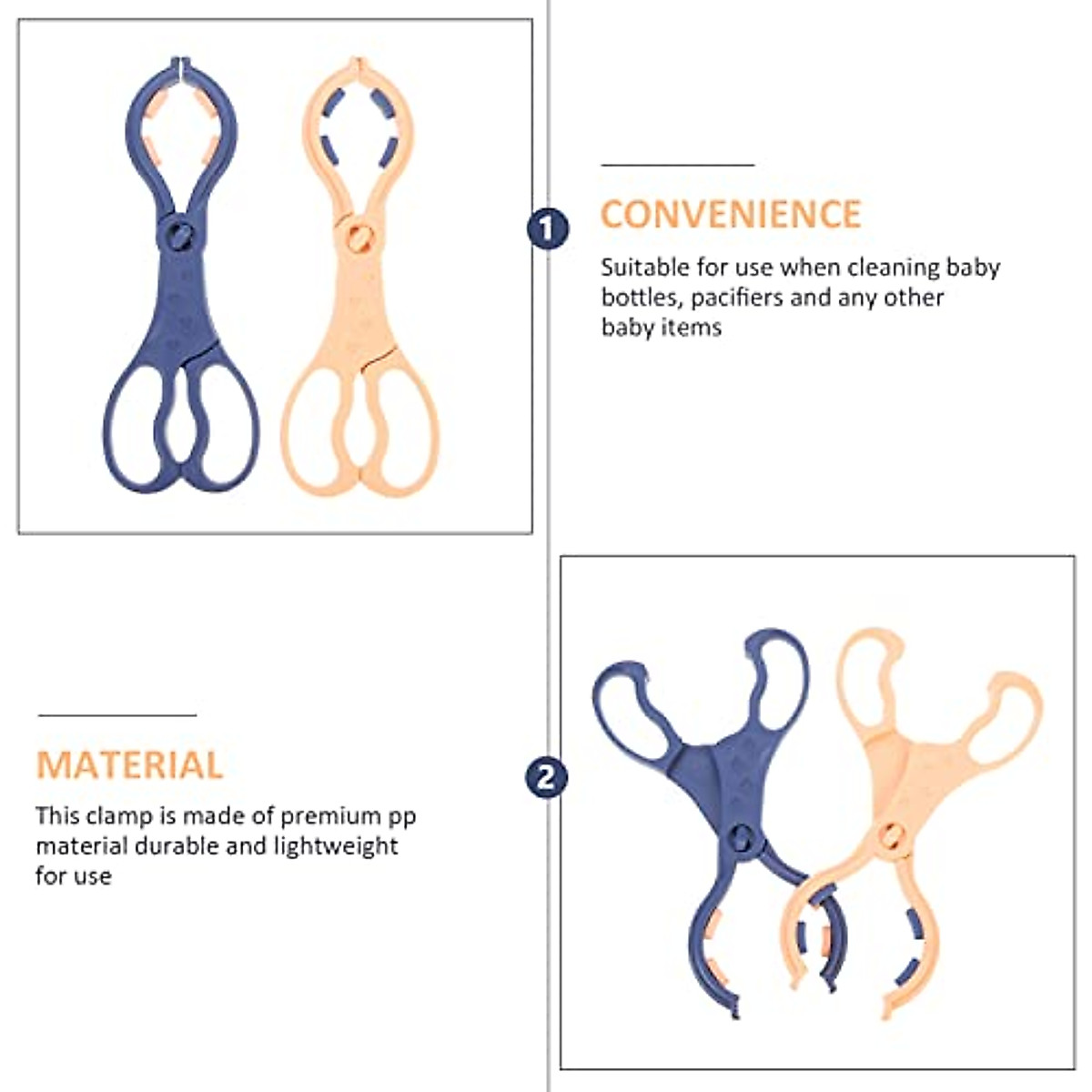 1

CONVENIENCE

Suitable for use when cleaning baby bottles, pacifiers and any other baby items

MATERIAL

This clamp is made of premium pp material durable and lightweight for use

2