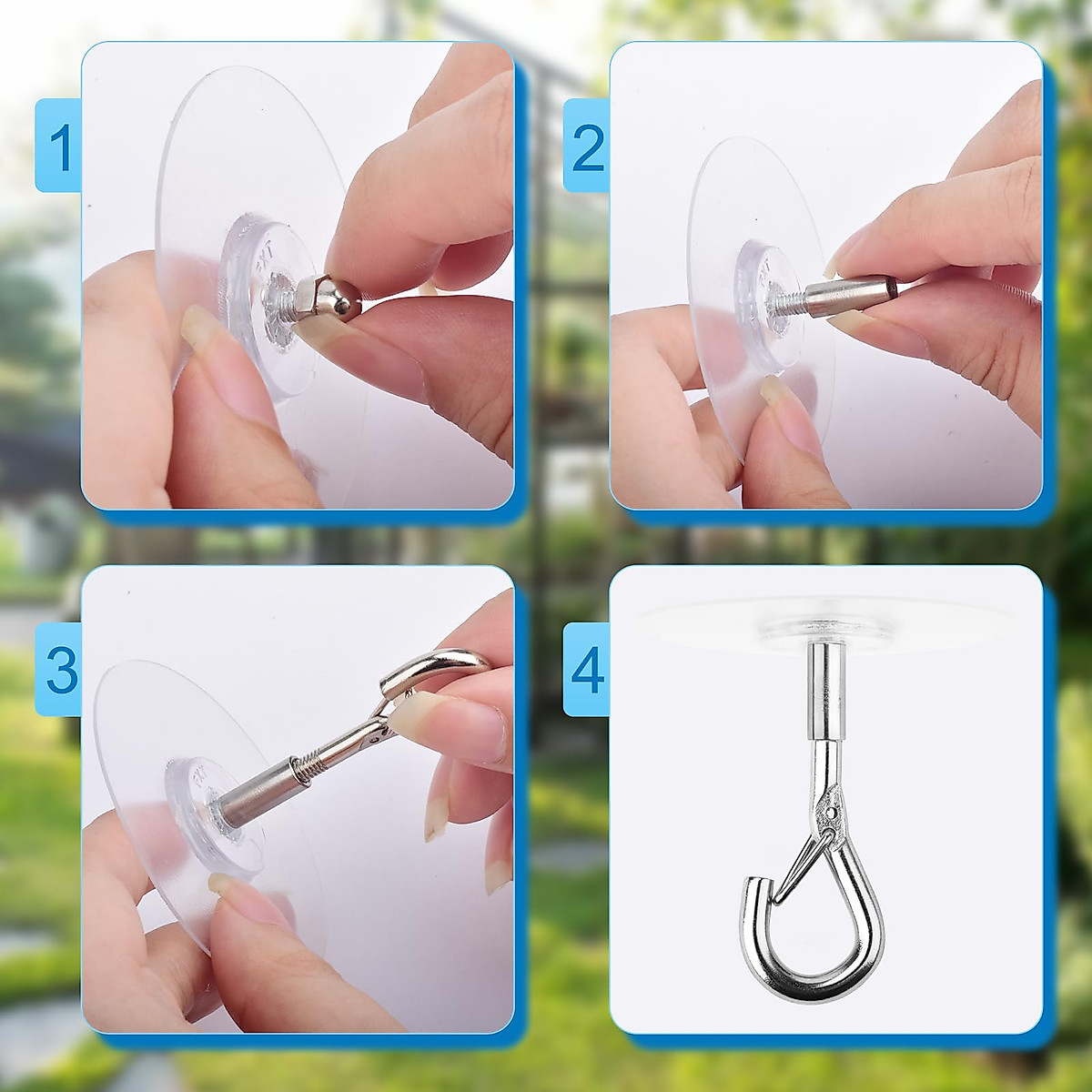 1

2

3

4