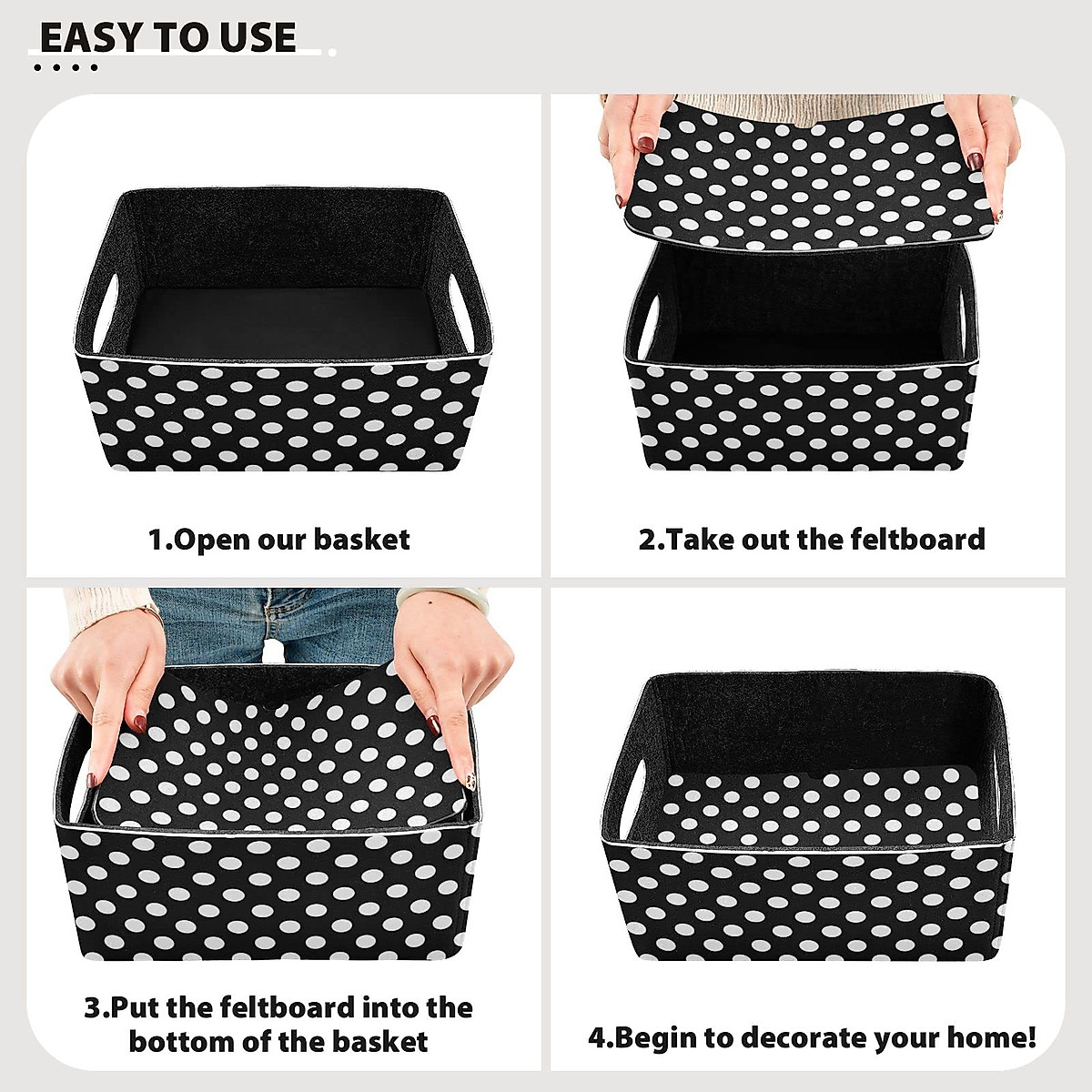 EASY TO USE

1.Open our basket

2.Take out the feltboard

3.Put the feltboard into the bottom of the basket

4.Begin to decorate your home!