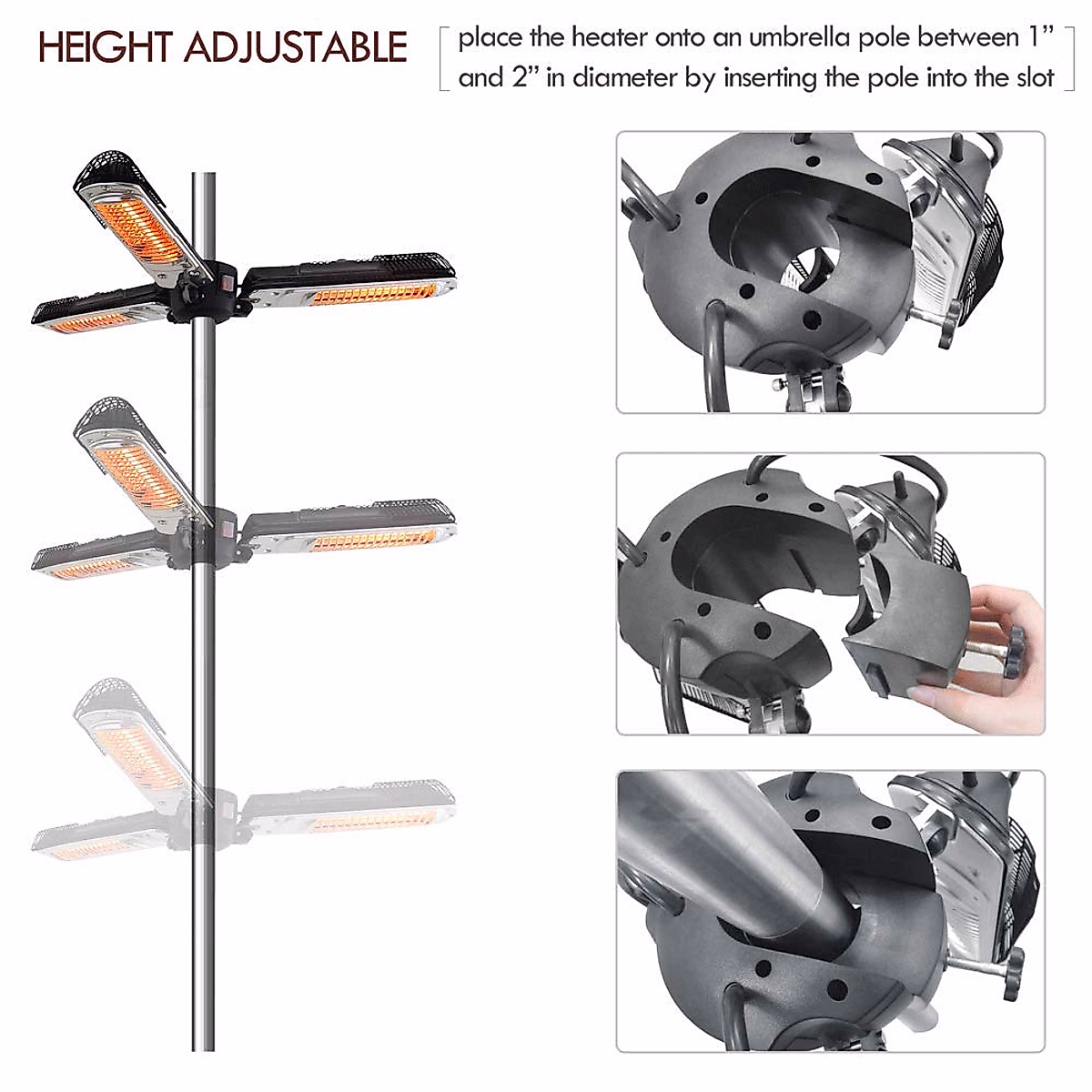 HEIGHT ADJUSTABLE

place the heater onto an umbrella pole between 1" and 2" in diameter by inserting the pole into the slot