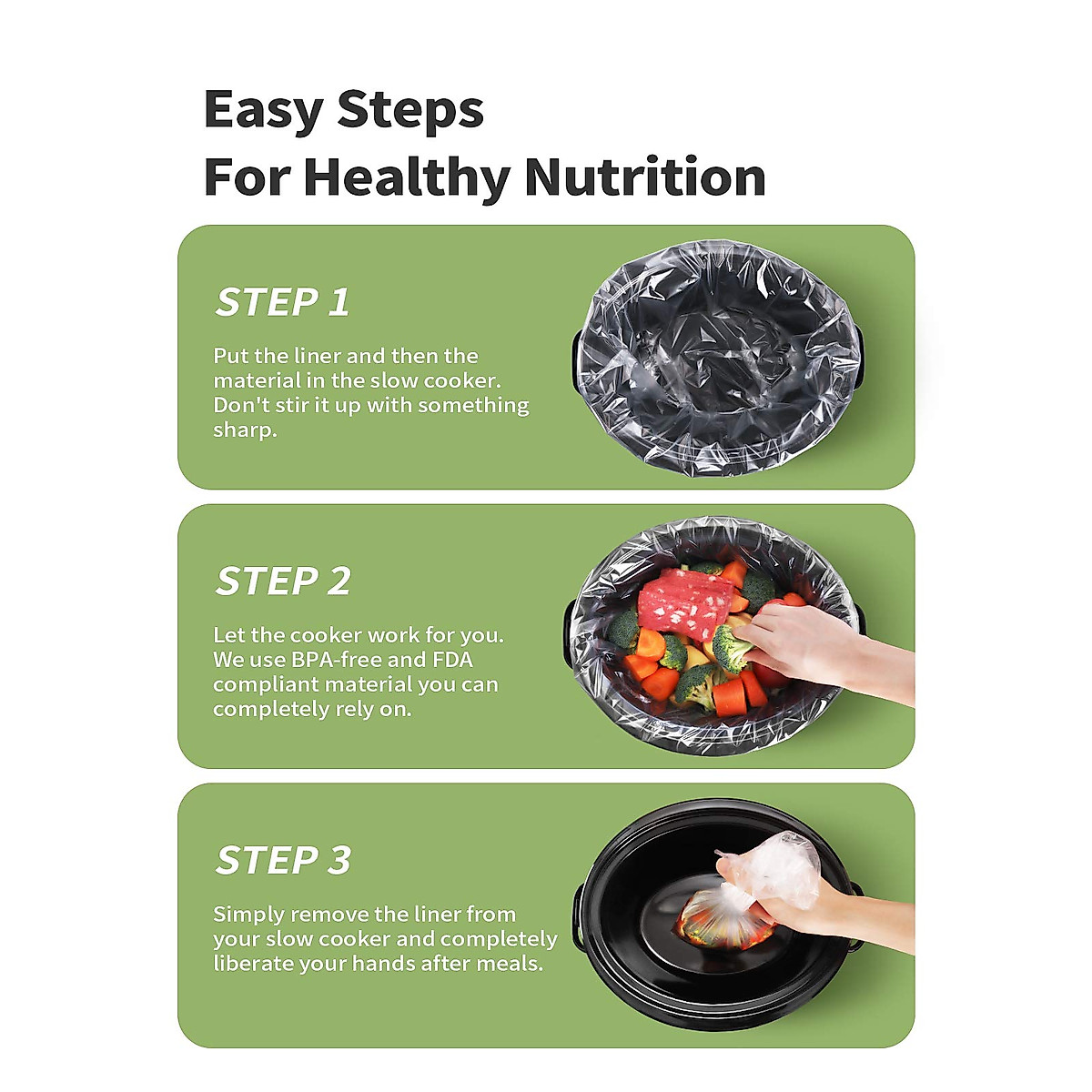 Easy Steps
For Healthy Nutrition

STEP 1

Put the liner and then the material in the slow cooker. Don't stir it up with something sharp.

STEP 2

Let the cooker work for you. We use BPA-free and FDA compliant material you can completely rely on.

STEP 3

Simply remove the liner from your slow cooker and completely liberate your hands after meals.