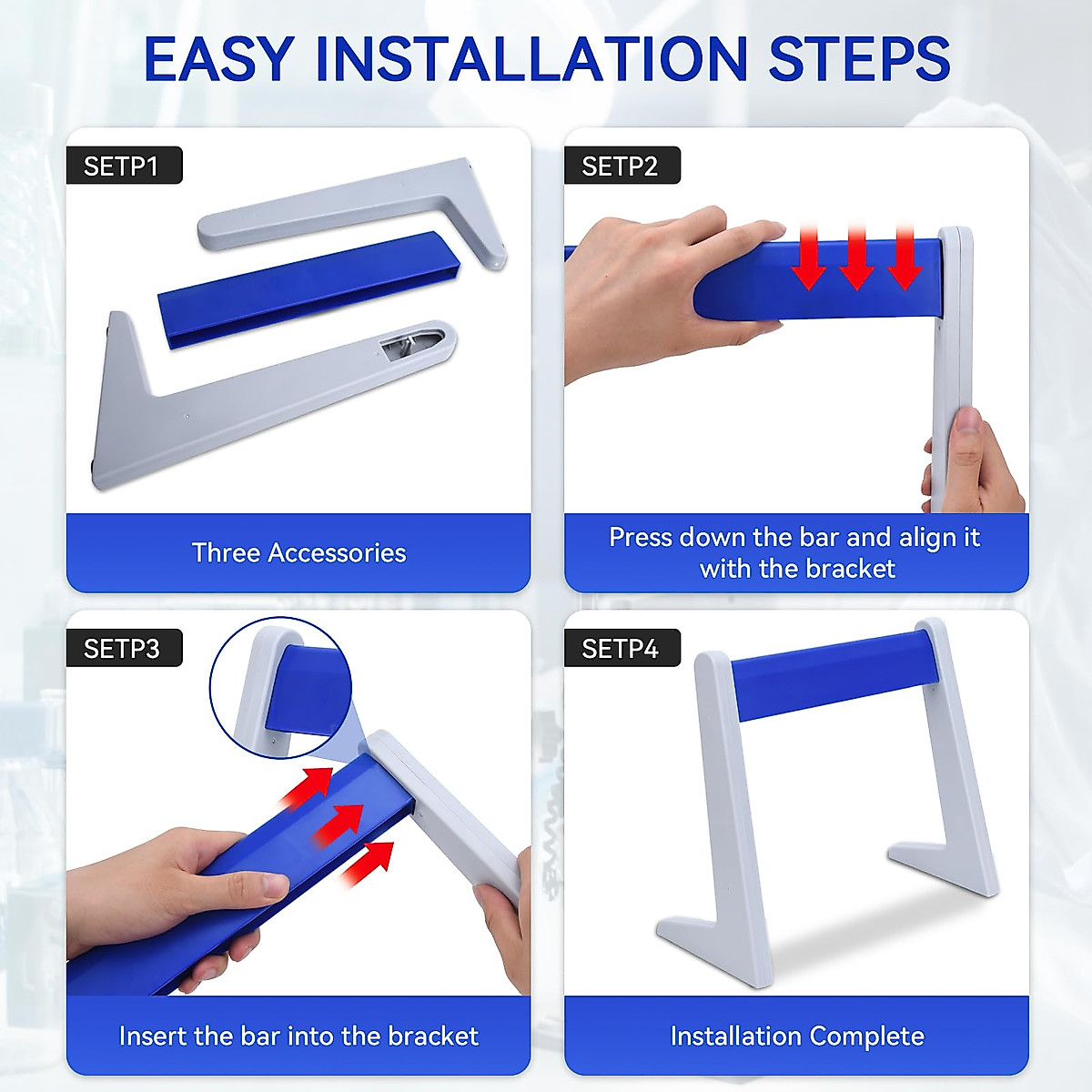 EASY INSTALLATION STEPS

SETP1

Three Accessories

SETP2

Press down the bar and align it with the bracket

SETP3

Insert the bar into the bracket

SETP4

Installation Complete