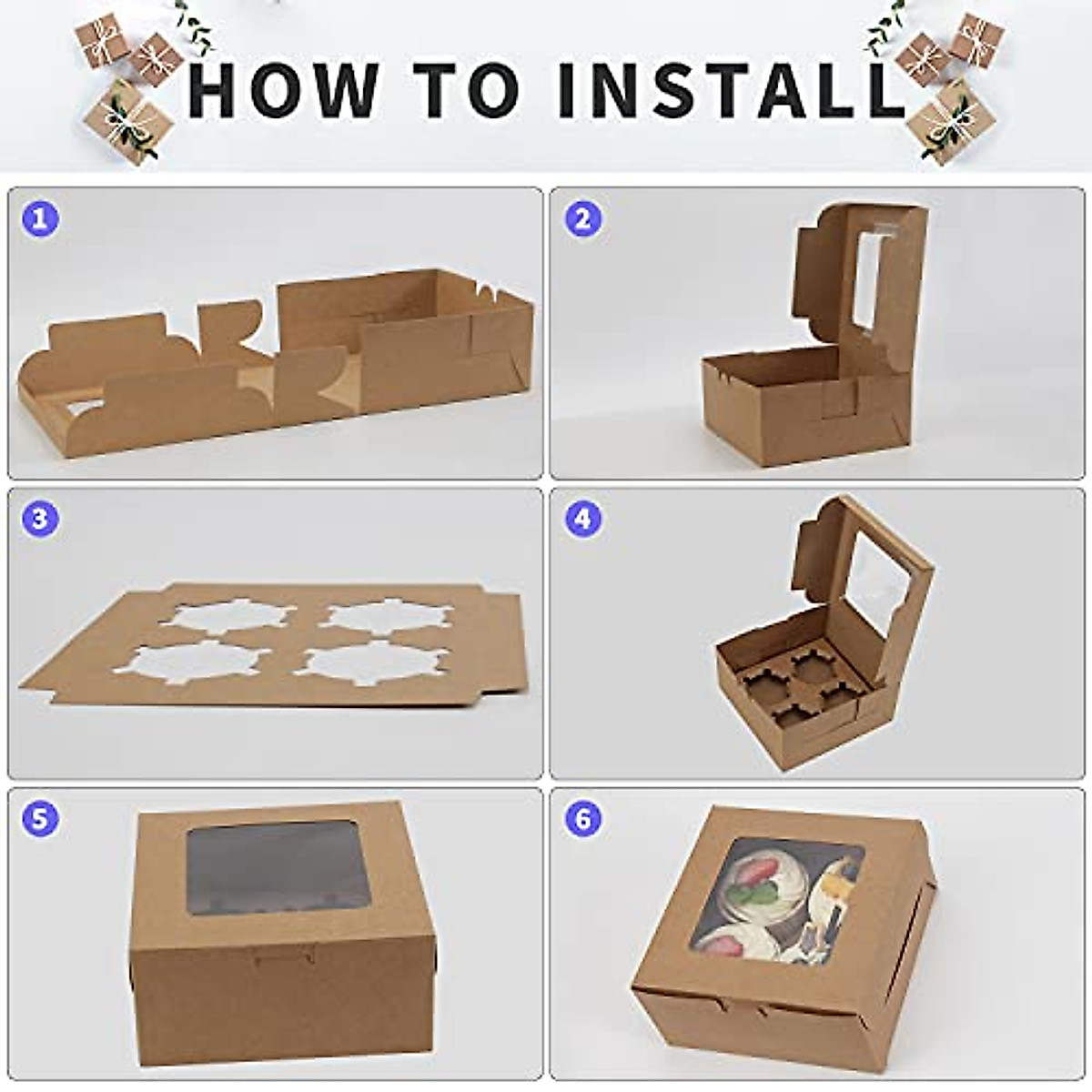 HOW TO INSTALL

1

2

3

4

5

6