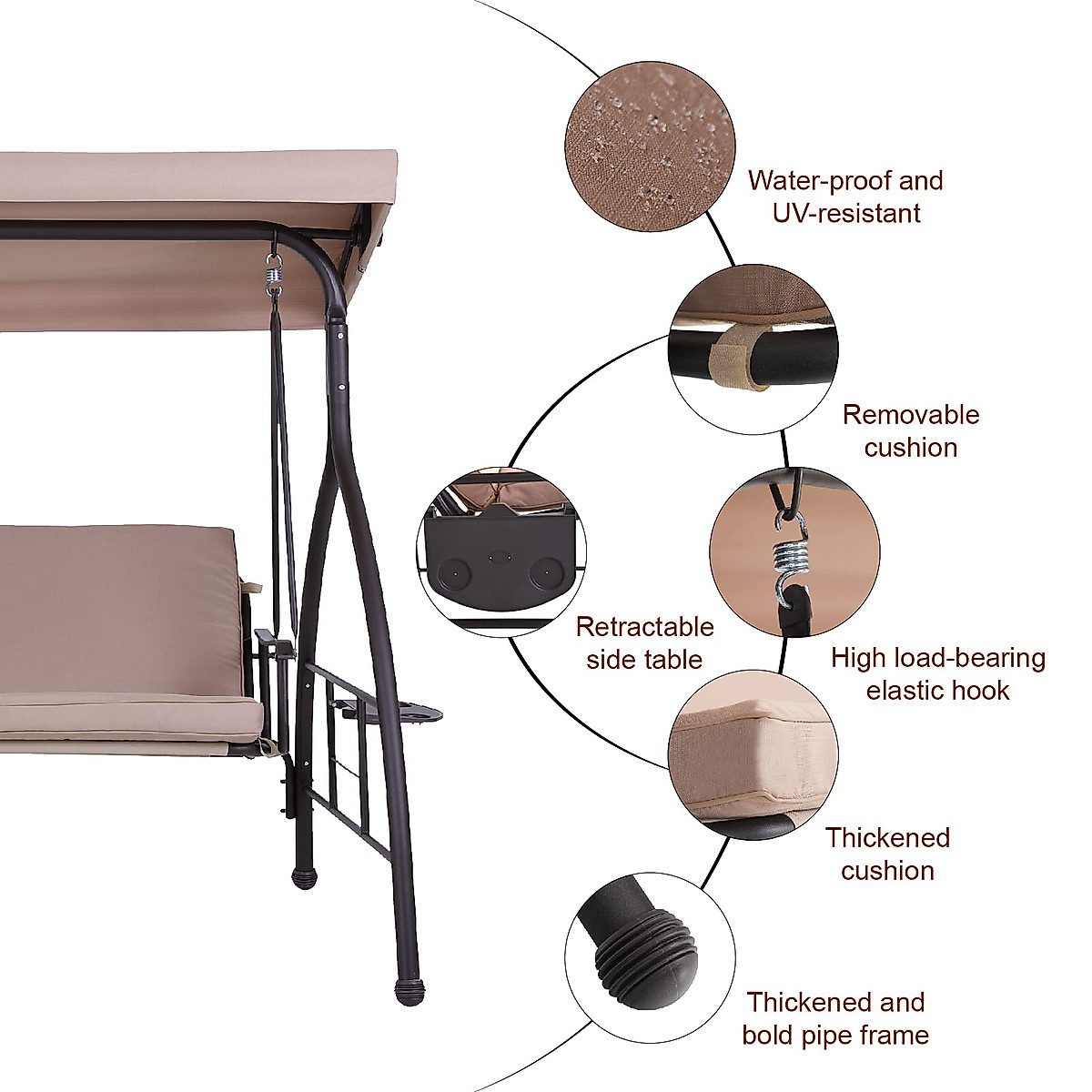 Water-proof and UV-resistant

Removable cushion

Retractable side table

High load-bearing elastic hook

Thickened cushion

Thickened and bold pipe frame