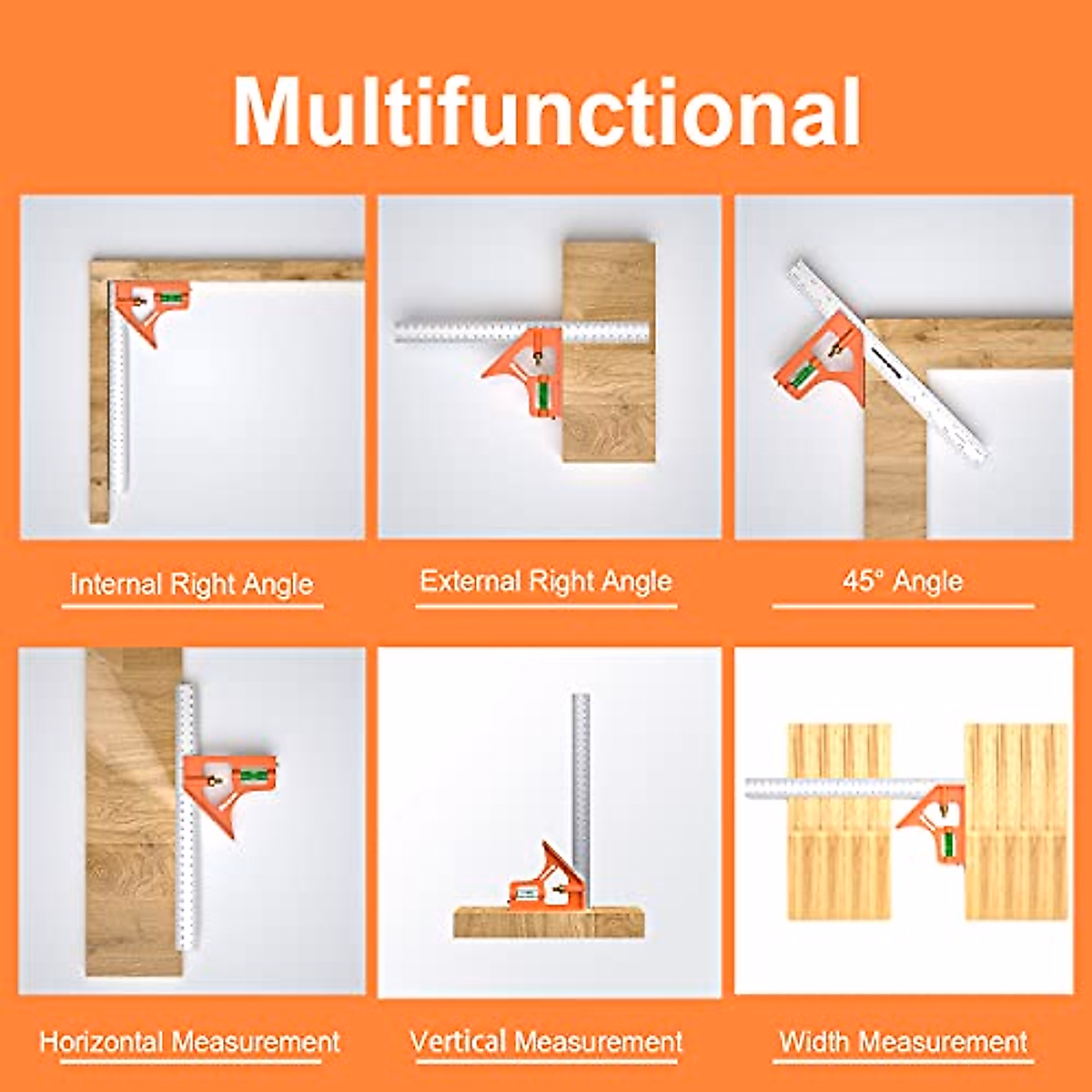 Multifunctional

Internal Right Angle

External Right Angle

45° Angle

Horizontal Measurement

Vertical Measurement

Width Measurement