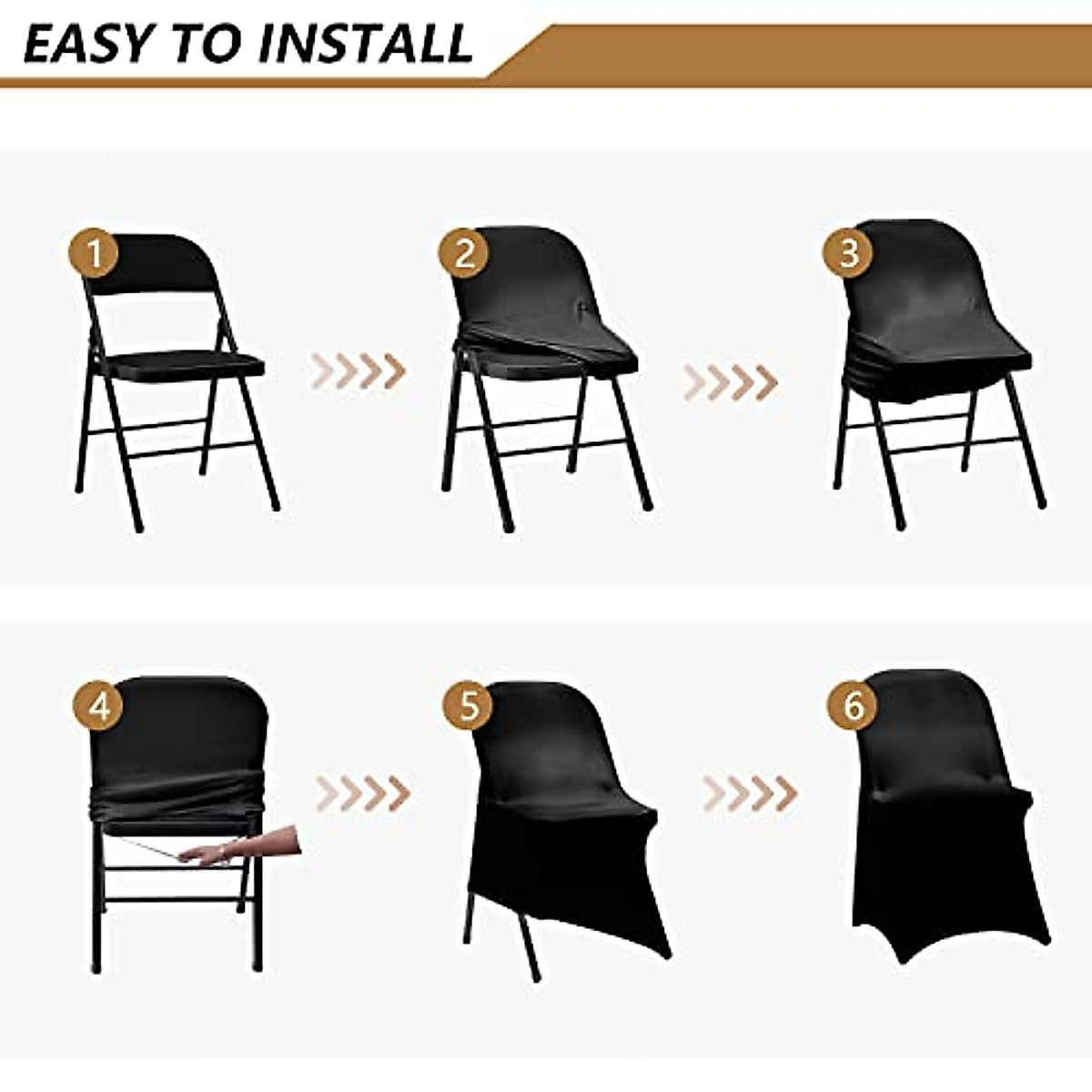 EASY TO INSTALL

1

2

3

4

5

6