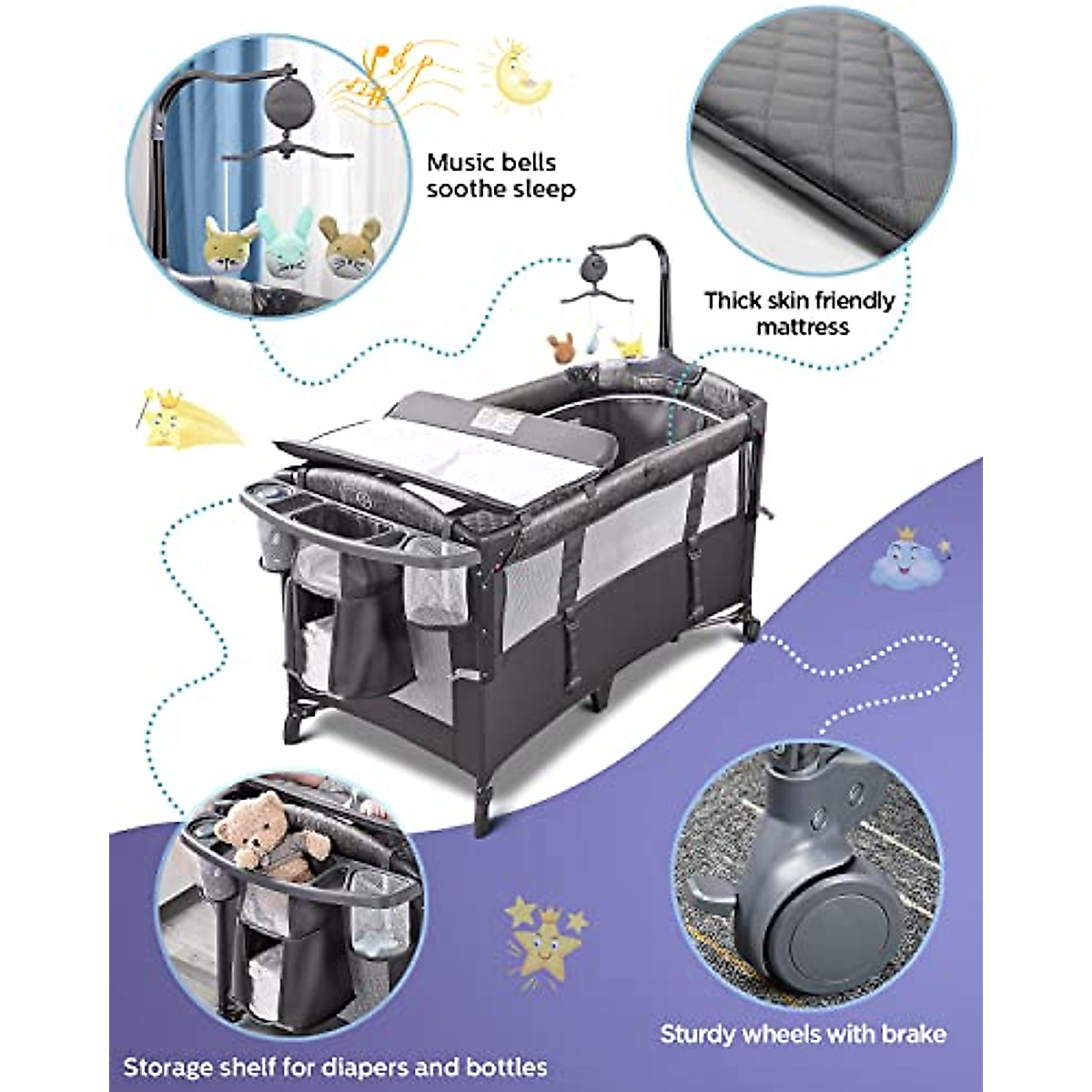 Music bells soothe sleep

Thick skin friendly mattress

Storage shelf for diapers and bottles

Sturdy wheels with brake