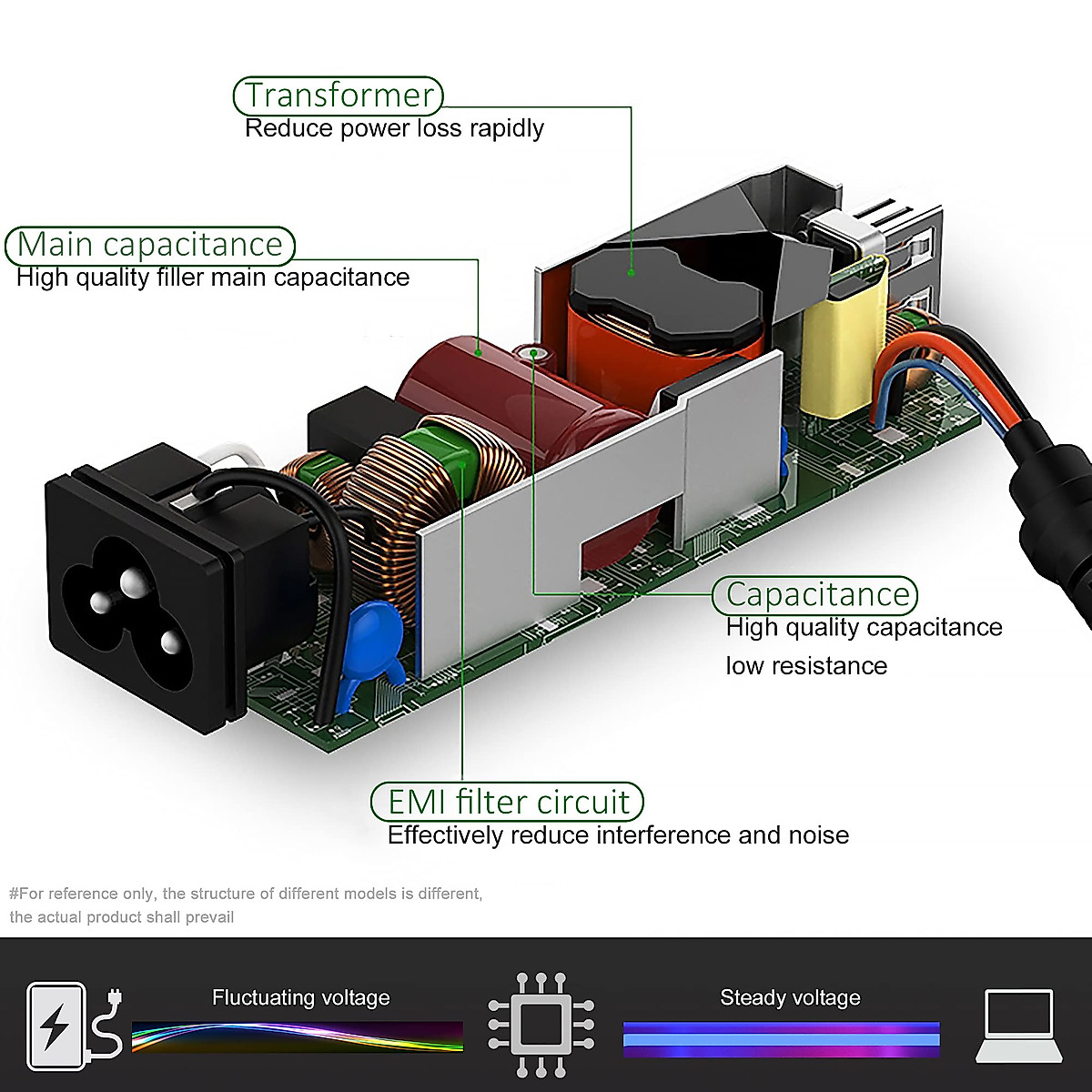 Transformer
Reduce power loss rapidly

Main capacitance
High quality filler main capacitance

Capacitance
High quality capacitance
low resistance

EMI filter circuit
Effectively reduce interference and noise

#For reference only, the structure of different models is different, the actual product shall prevail

Fluctuating voltage

Steady voltage