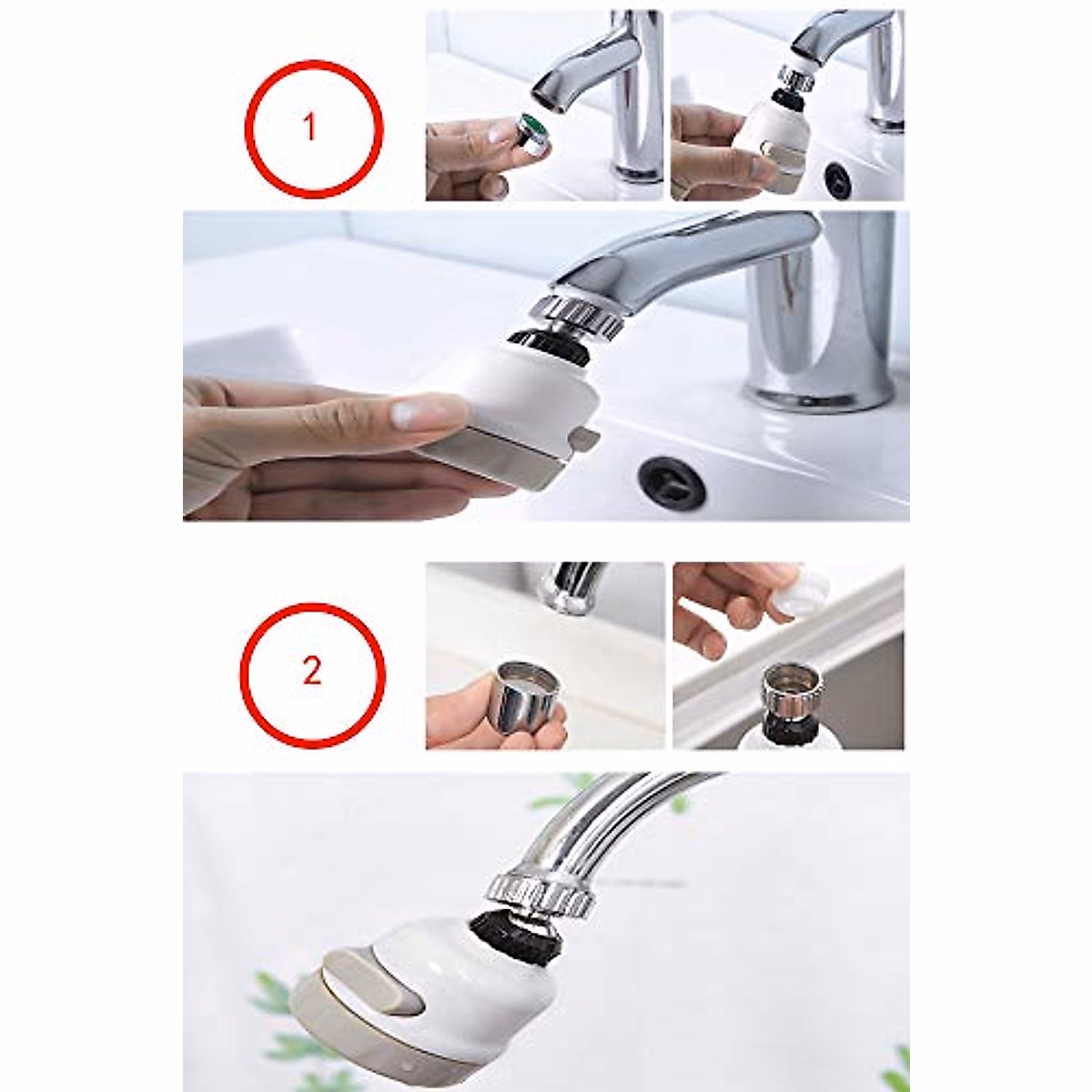 1

2