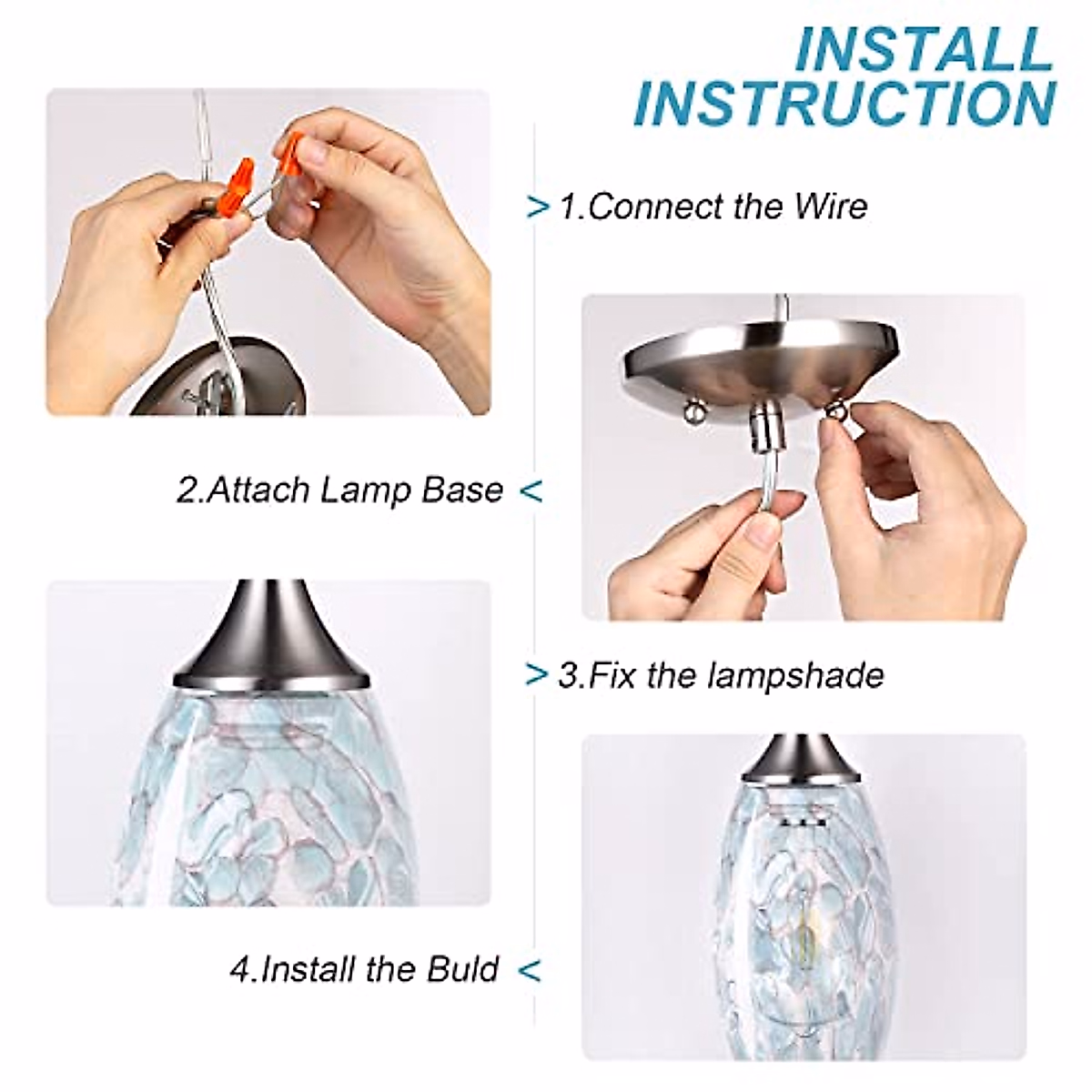 INSTALL INSTRUCTION

> 1.Connect the Wire

2.Attach Lamp Base <

> 3.Fix the lampshade

4.Install the Buld <