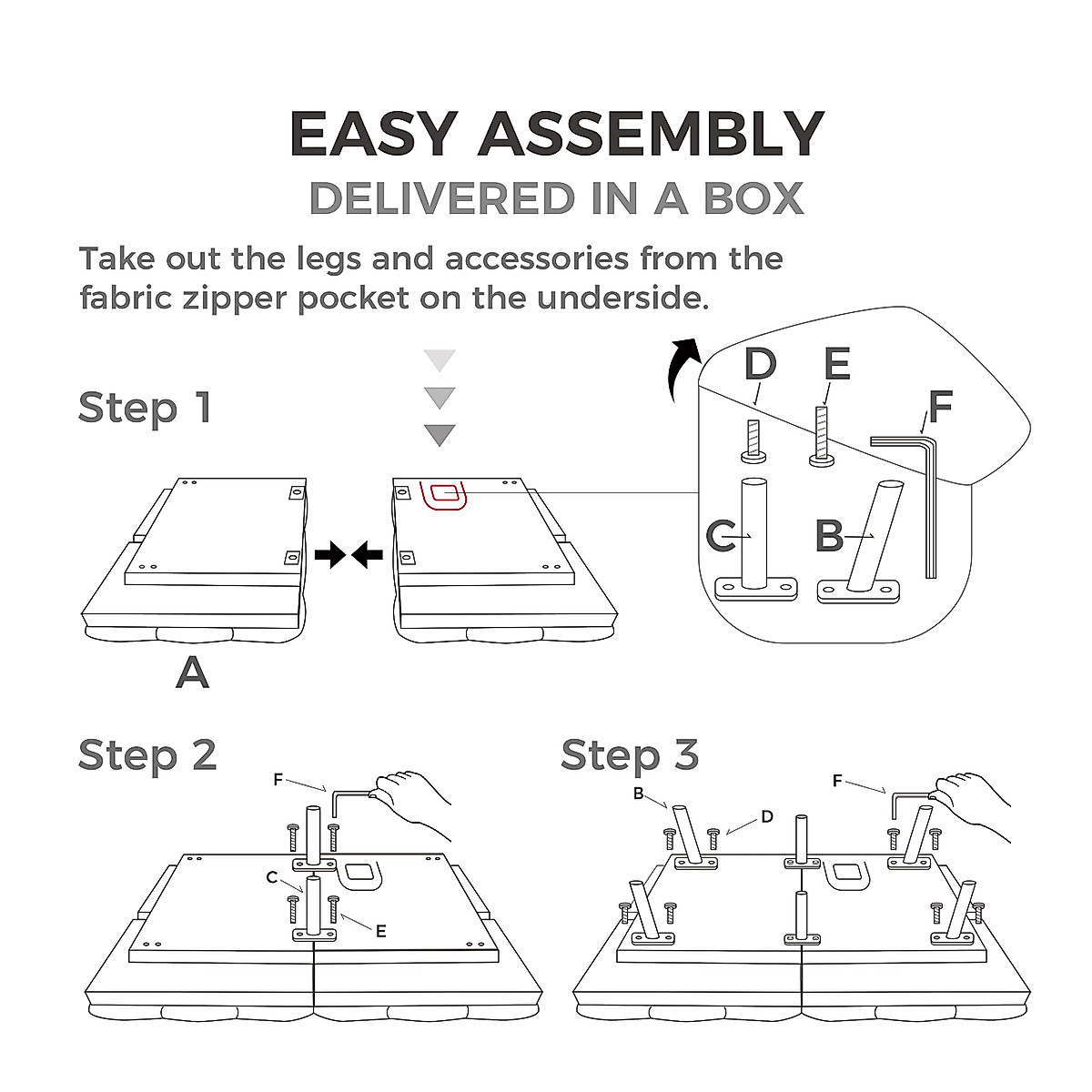 EASY ASSEMBLY
DELIVERED IN A BOX

Take out the legs and accessories from the fabric zipper pocket on the underside.

Step 1

A

D
E
F
C
B

Step 2

F
C
E

Step 3

B
D
F