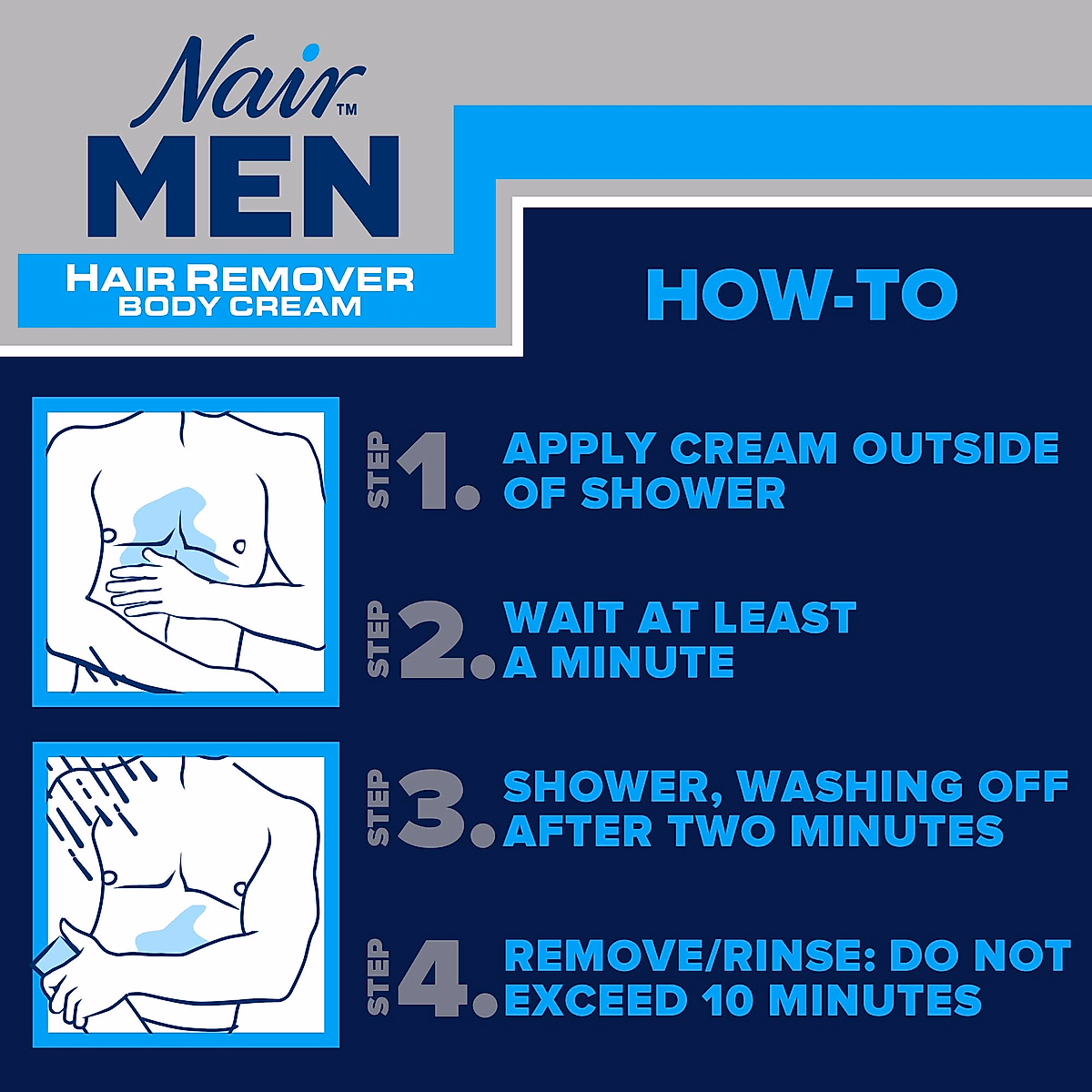 Nair™
MEN
HAIR REMOVER
BODY CREAM

HOW-TO

STEP 1. APPLY CREAM OUTSIDE OF SHOWER

STEP 2. WAIT AT LEAST A MINUTE

STEP 3. SHOWER, WASHING OFF AFTER TWO MINUTES

STEP 4. REMOVE/RINSE: DO NOT EXCEED 10 MINUTES