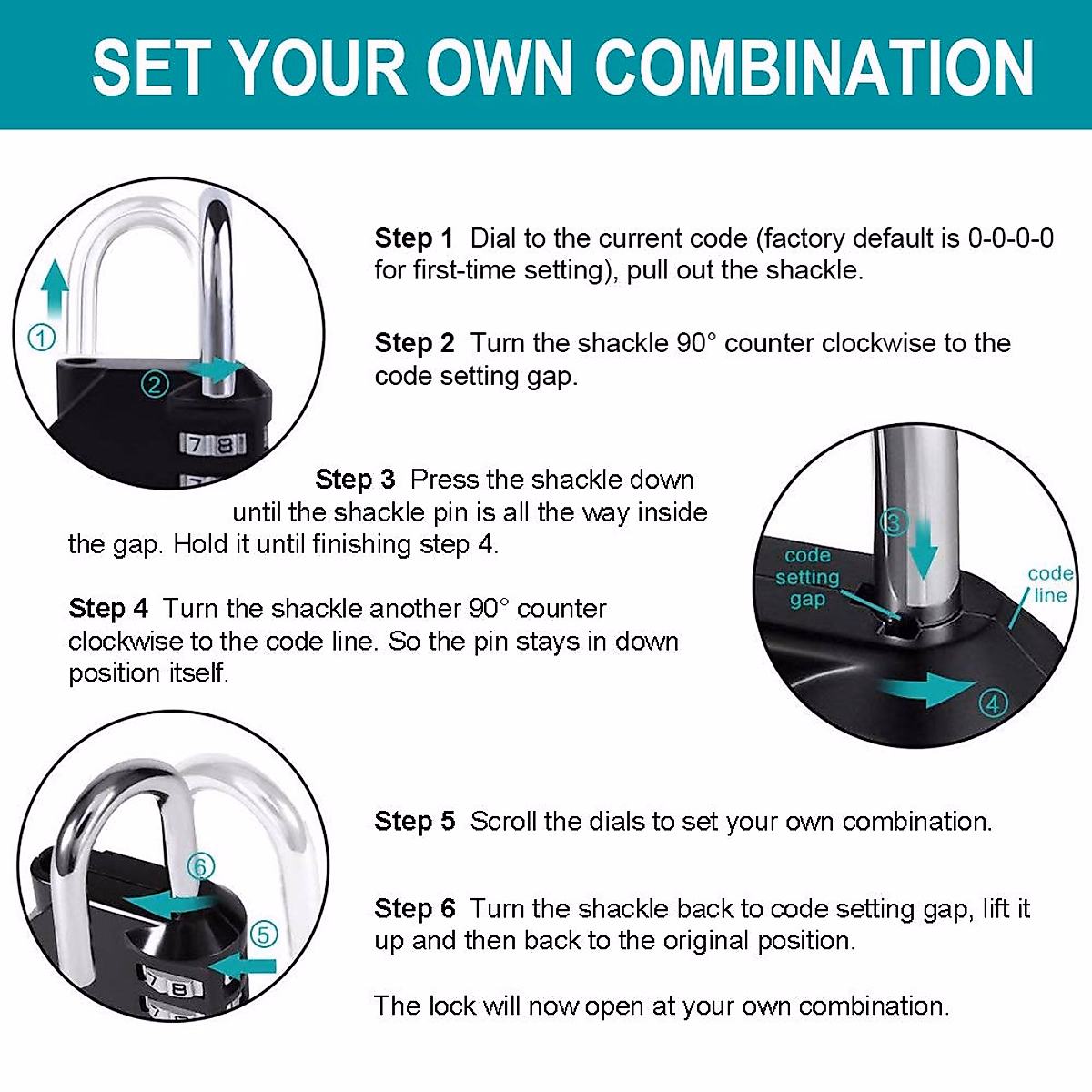 SET YOUR OWN COMBINATION

①

②

7 8

Step 1 Dial to the current code (factory default is 0-0-0-0 for first-time setting), pull out the shackle.

Step 2 Turn the shackle 90° counter clockwise to the code setting gap.

Step 3 Press the shackle down until the shackle pin is all the way inside the gap. Hold it until finishing step 4.

Step 4 Turn the shackle another 90° counter clockwise to the code line. So the pin stays in down position itself.

③

code setting gap

code line

④

⑥

⑤

7 8

Step 5 Scroll the dials to set your own combination.

Step 6 Turn the shackle back to code setting gap, lift it up and then back to the original position.

The lock will now open at your own combination.