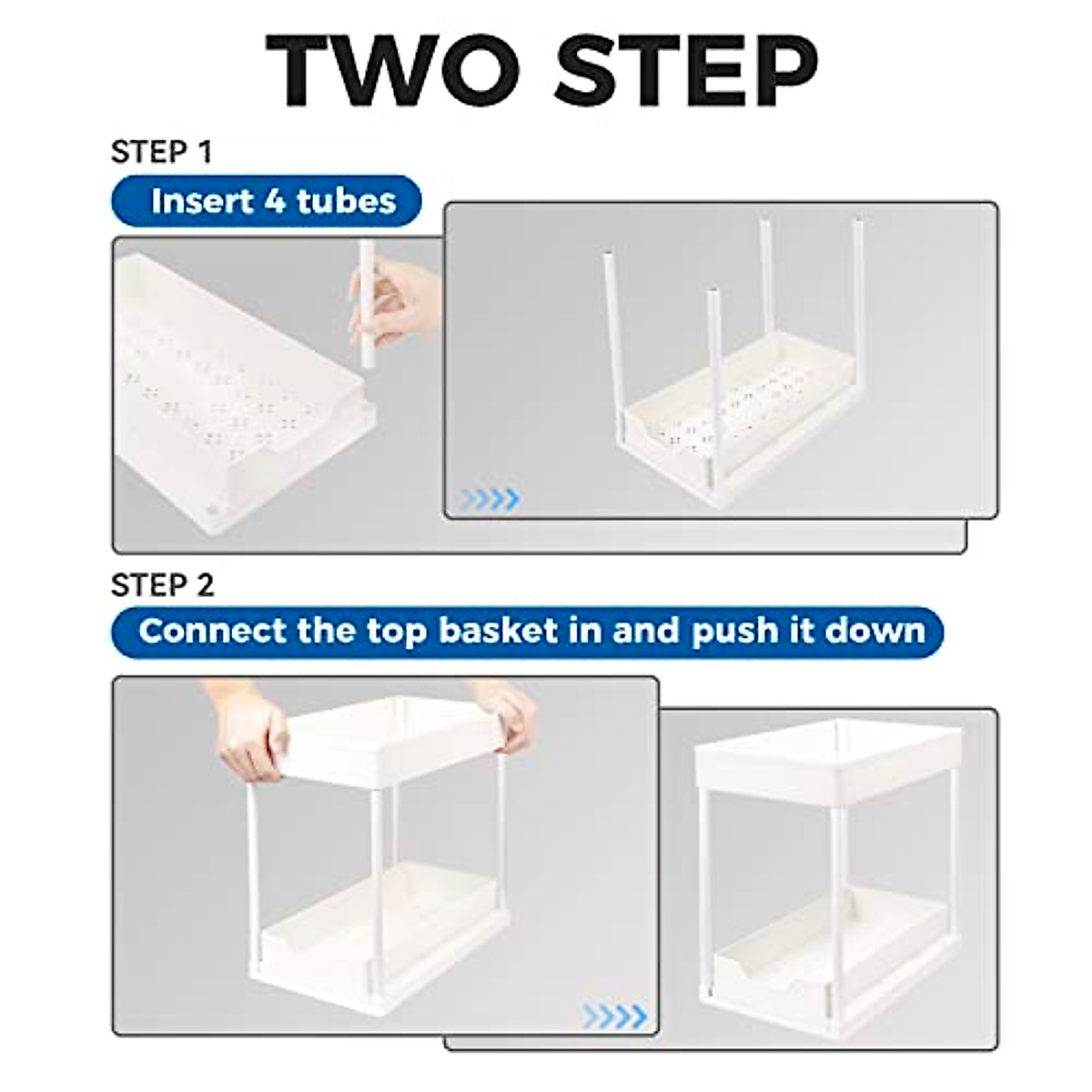 TWO STEP

STEP 1

Insert 4 tubes

STEP 2

Connect the top basket in and push it down