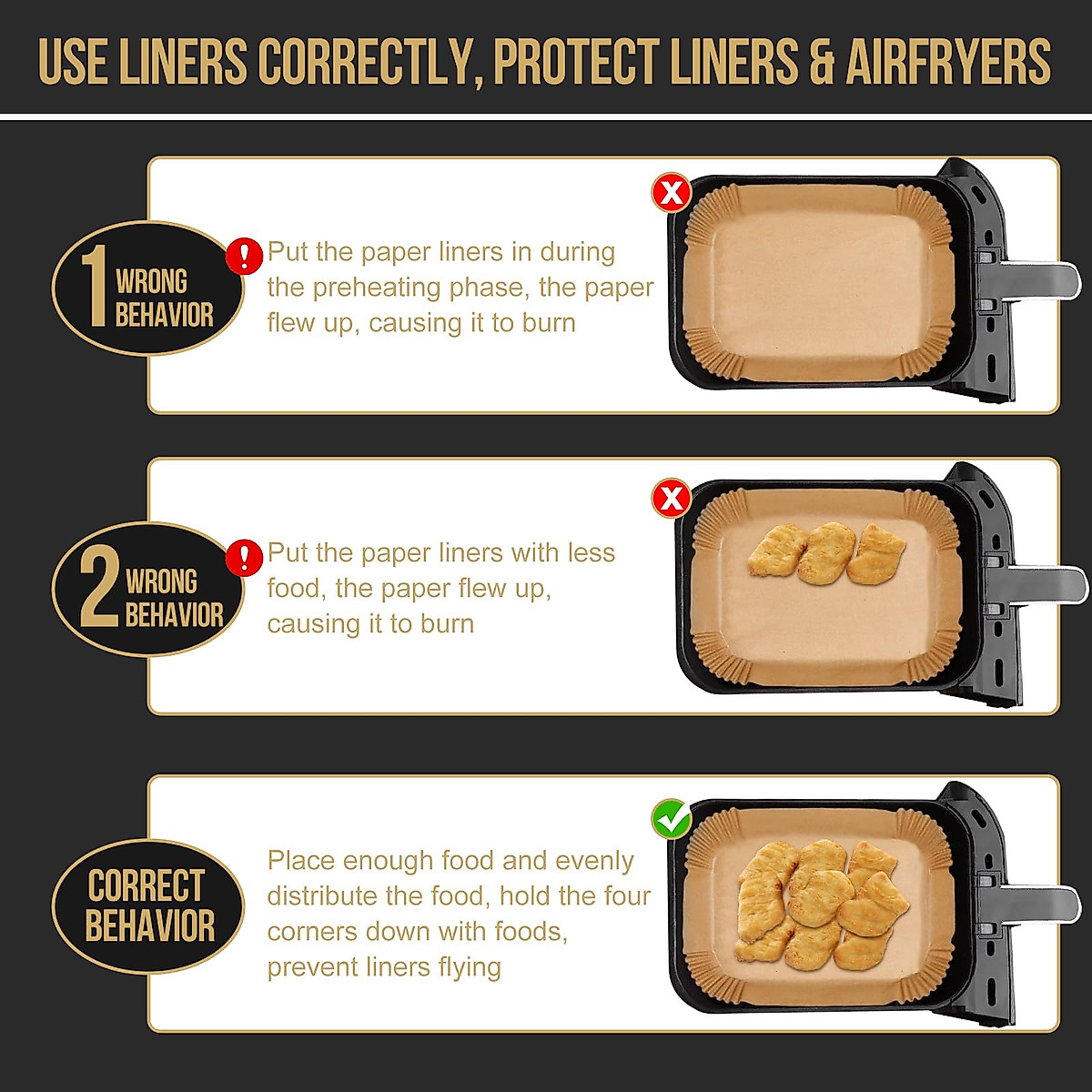 USE LINERS CORRECTLY, PROTECT LINERS & AIRFRYERS

1 WRONG BEHAVIOR

Put the paper liners in during the preheating phase, the paper flew up, causing it to burn

2 WRONG BEHAVIOR

Put the paper liners with less food, the paper flew up, causing it to burn

CORRECT BEHAVIOR

Place enough food and evenly distribute the food, hold the four corners down with foods, prevent liners flying