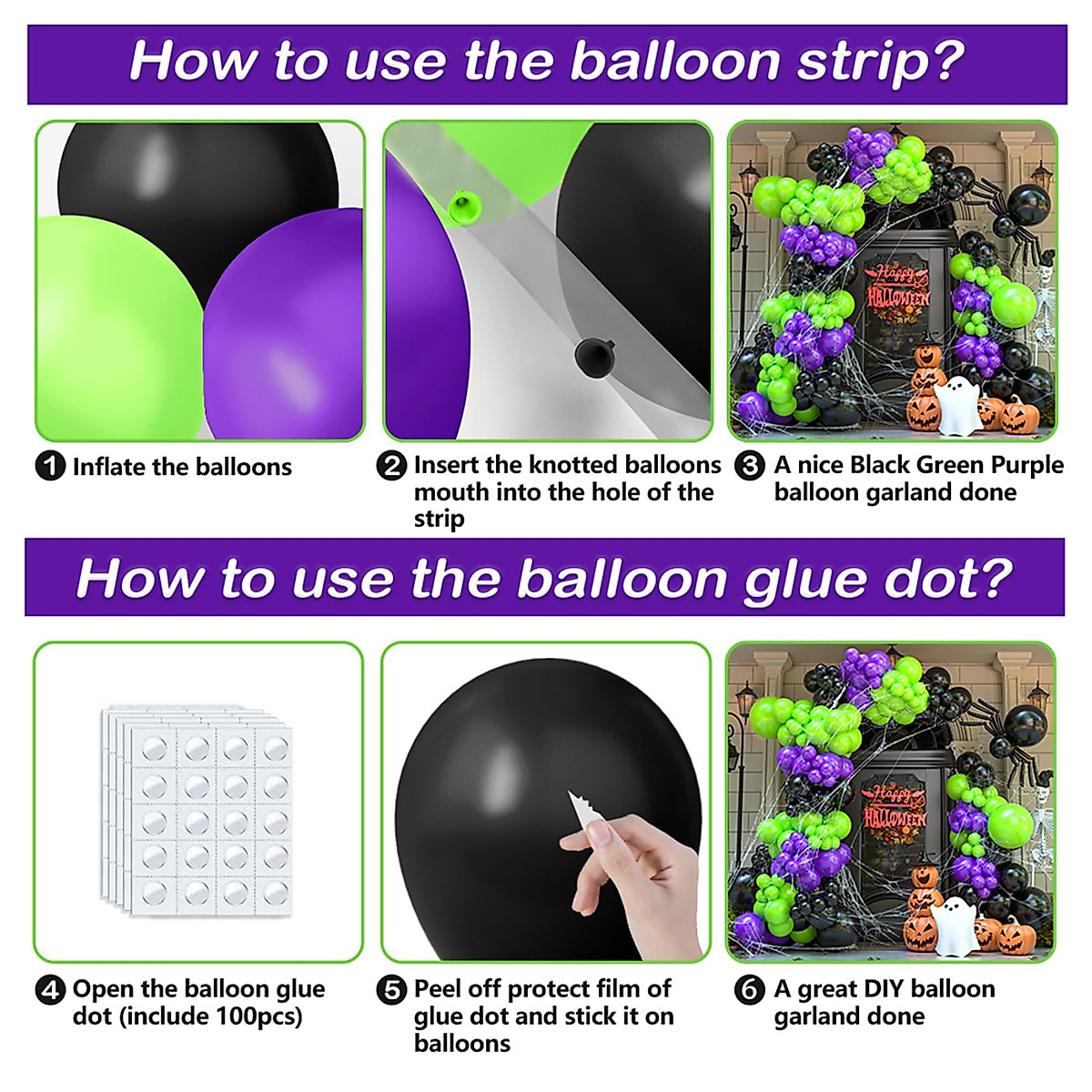 How to use the balloon strip?

Happy HALLOWEEN

1 Inflate the balloons

2 Insert the knotted balloons mouth into the hole of the strip

3 A nice Black Green Purple balloon garland done

How to use the balloon glue dot?

Happy HALLOWEEN

4 Open the balloon glue dot (include 100pcs)

5 Peel off protect film of glue dot and stick it on balloons

6 A great DIY balloon garland done