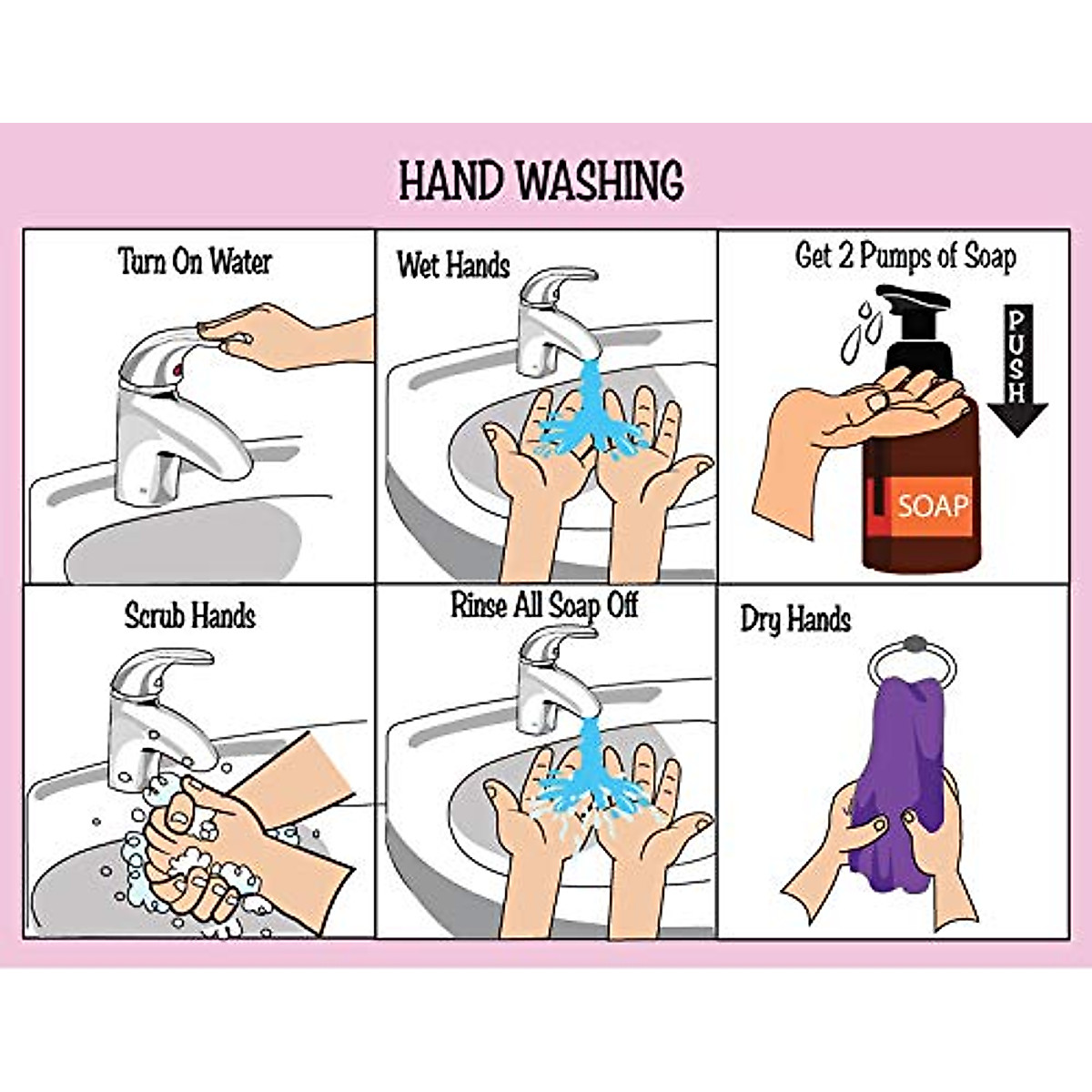 HAND WASHING

Turn On Water

Wet Hands

Get 2 Pumps of Soap

PUSH

SOAP

Scrub Hands

Rinse All Soap Off

Dry Hands