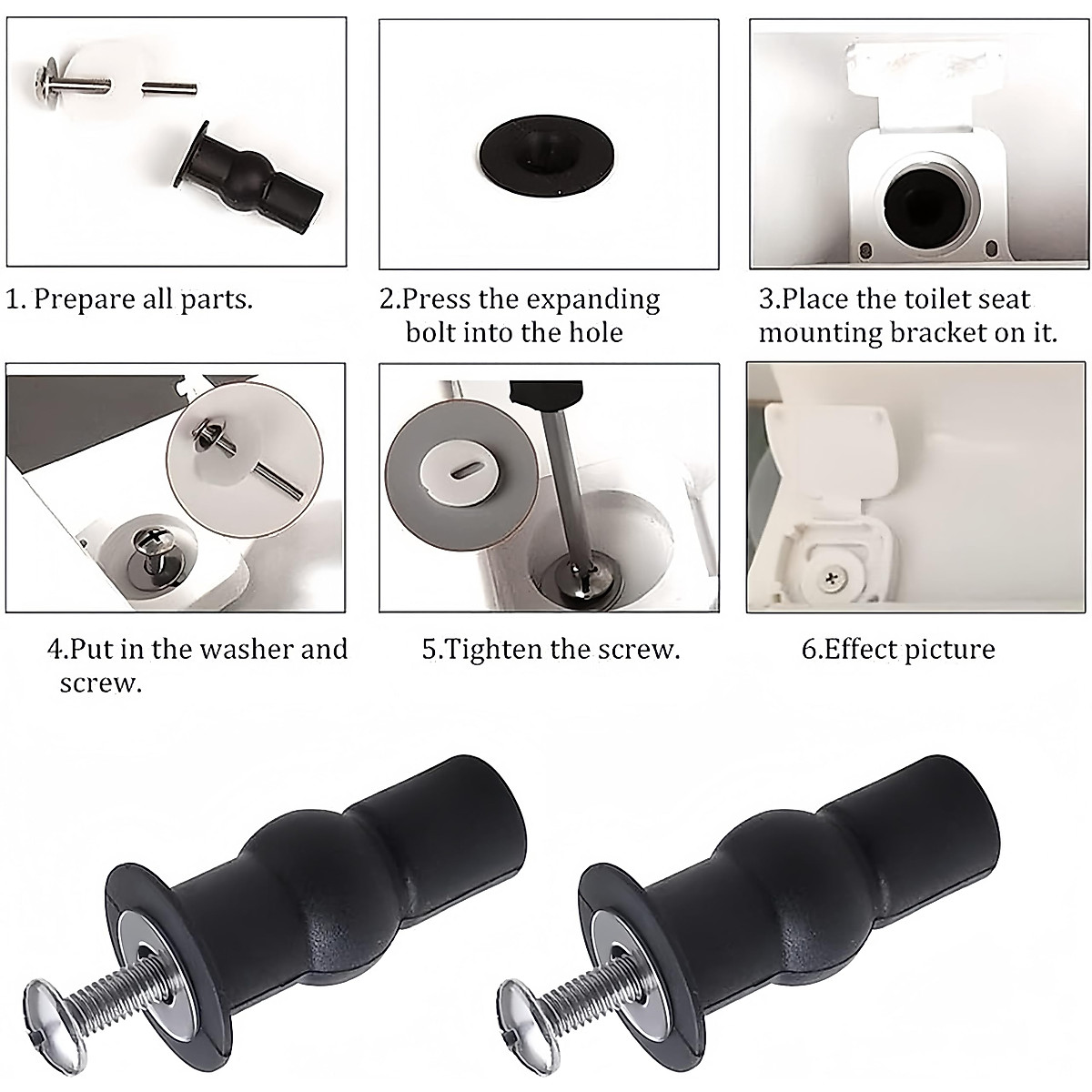 1. Prepare all parts.

2.Press the expanding bolt into the hole

3.Place the toilet seat mounting bracket on it.

4.Put in the washer and screw.

5.Tighten the screw.

6.Effect picture