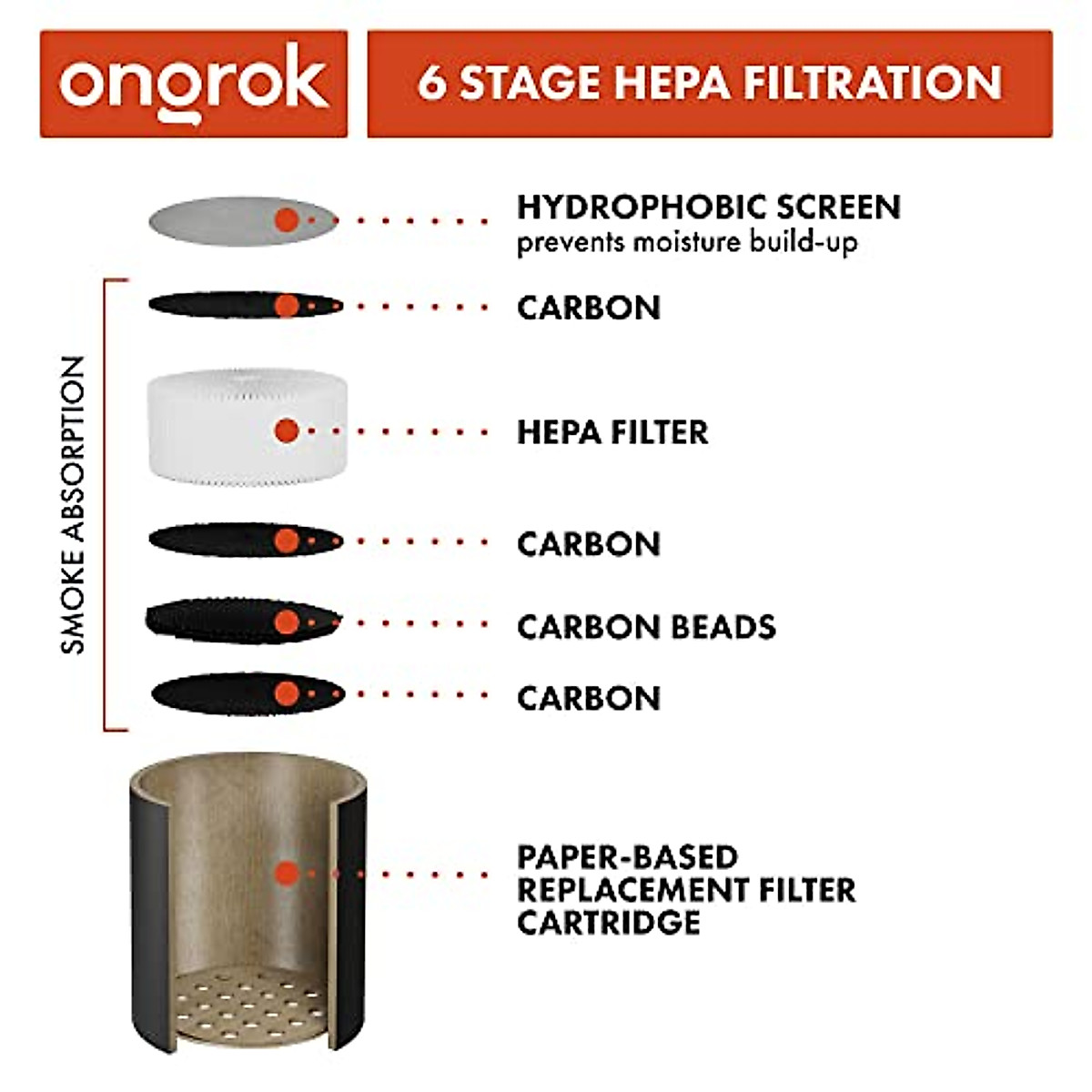 ongrok

6 STAGE HEPA FILTRATION

HYDROPHOBIC SCREEN
prevents moisture build-up

SMOKE ABSORPTION

CARBON

HEPA FILTER

CARBON

CARBON BEADS

CARBON

PAPER-BASED REPLACEMENT FILTER CARTRIDGE